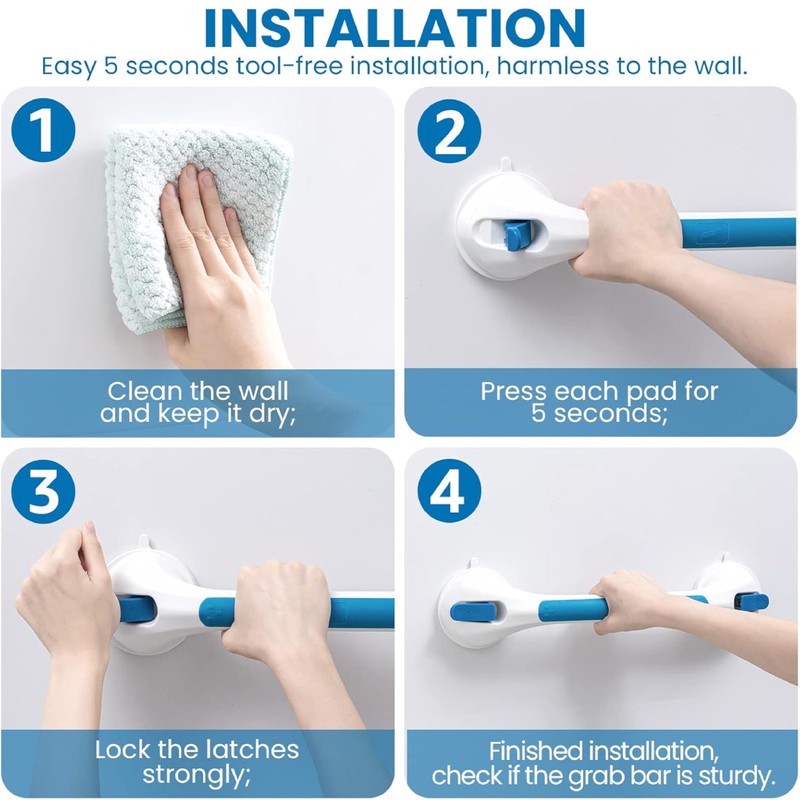 INSTALLATION

Easy 5 seconds tool-free installation, harmless to the wall.

1

Clean the wall and keep it dry;

2

Press each pad for 5 seconds;

3

Lock the latches strongly;

4

Finished installation, check if the grab bar is sturdy.