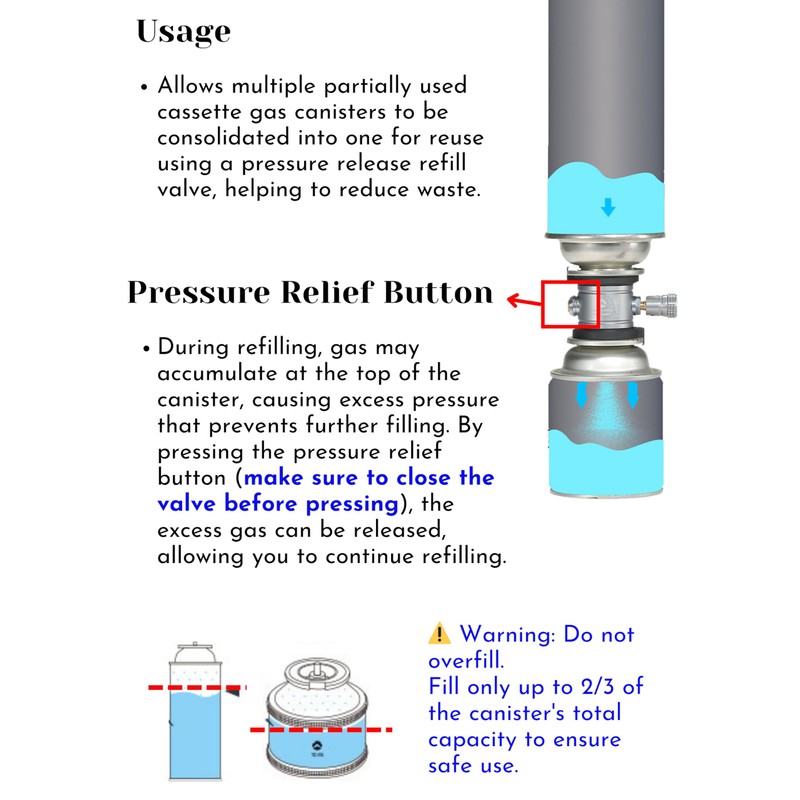 Usage

• Allows multiple partially used cassette gas canisters to be consolidated into one for reuse using a pressure release refill valve, helping to reduce waste.

Pressure Relief Button

• During refilling, gas may accumulate at the top of the canister, causing excess pressure that prevents further filling. By pressing the pressure relief button (make sure to close the valve before pressing), the excess gas can be released, allowing you to continue refilling.

⚠ Warning: Do not overfill.
Fill only up to 2/3 of the canister's total capacity to ensure safe use.