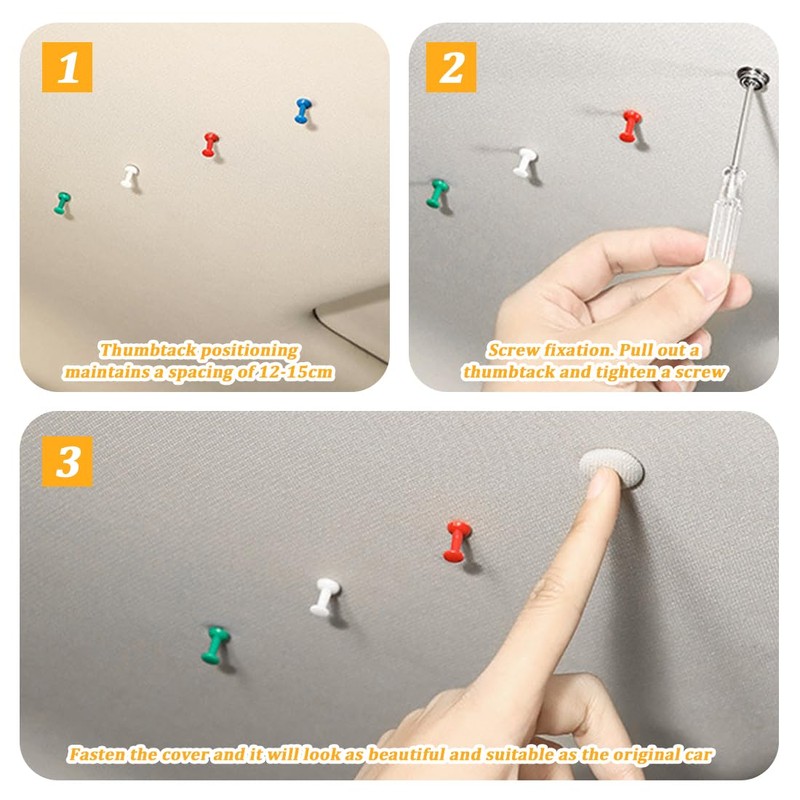 1

Thumbtack positioning maintains a spacing of 12-15cm

2

Screw fixation. Pull out a thumbtack and tighten a screw

3

Fasten the cover and it will look as beautiful and suitable as the original car