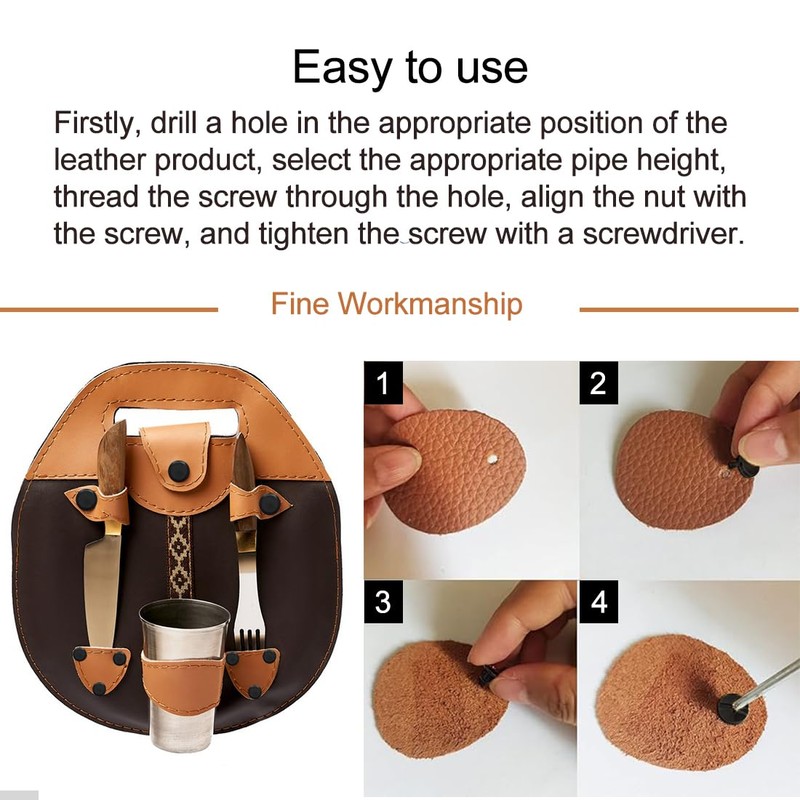 Easy to use

Firstly, drill a hole in the appropriate position of the leather product, select the appropriate pipe height, thread the screw through the hole, align the nut with the screw, and tighten the screw with a screwdriver.

Fine Workmanship

1

2

3

4