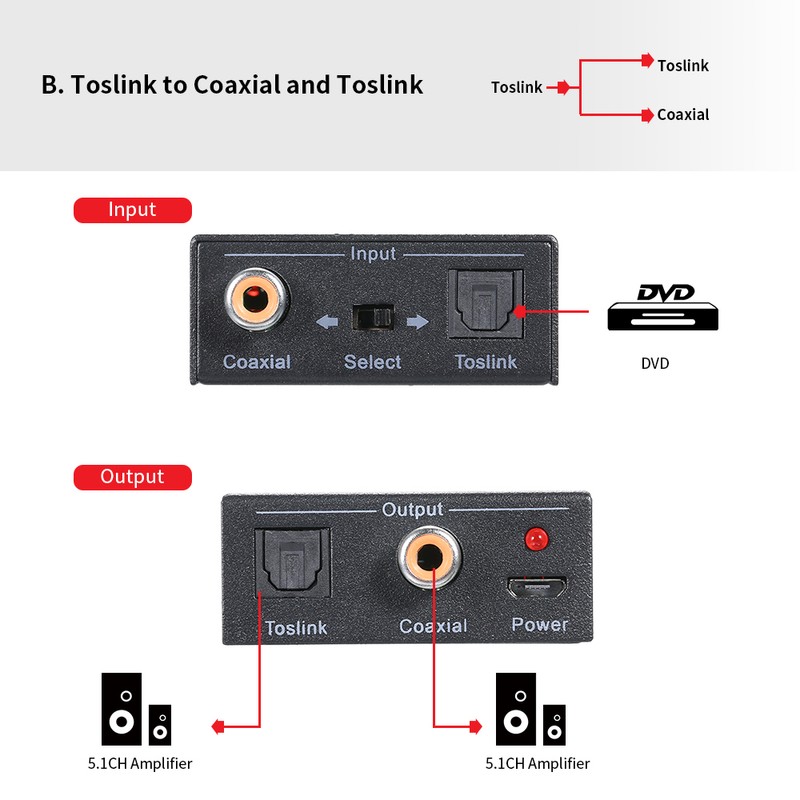 B. Toslink to Coaxial and Toslink

Toslink
Toslink
Coaxial

Input

Input
Coaxial
Select
Toslink

DVD
DVD

Output

Output
Toslink
Coaxial
Power

5.1CH Amplifier

5.1CH Amplifier