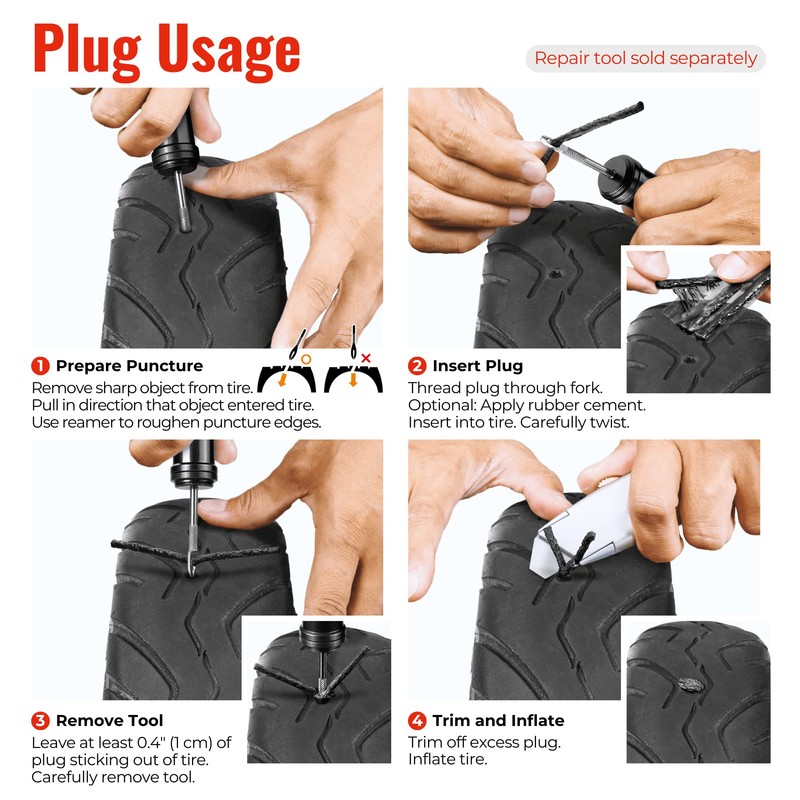 Plug Usage

Repair tool sold separately

1 Prepare Puncture
Remove sharp object from tire.
Pull in direction that object entered tire.
Use reamer to roughen puncture edges.

2 Insert Plug
Thread plug through fork.
Optional: Apply rubber cement.
Insert into tire. Carefully twist.

3 Remove Tool
Leave at least 0.4" (1 cm) of plug sticking out of tire.
Carefully remove tool.

4 Trim and Inflate
Trim off excess plug.
Inflate tire.