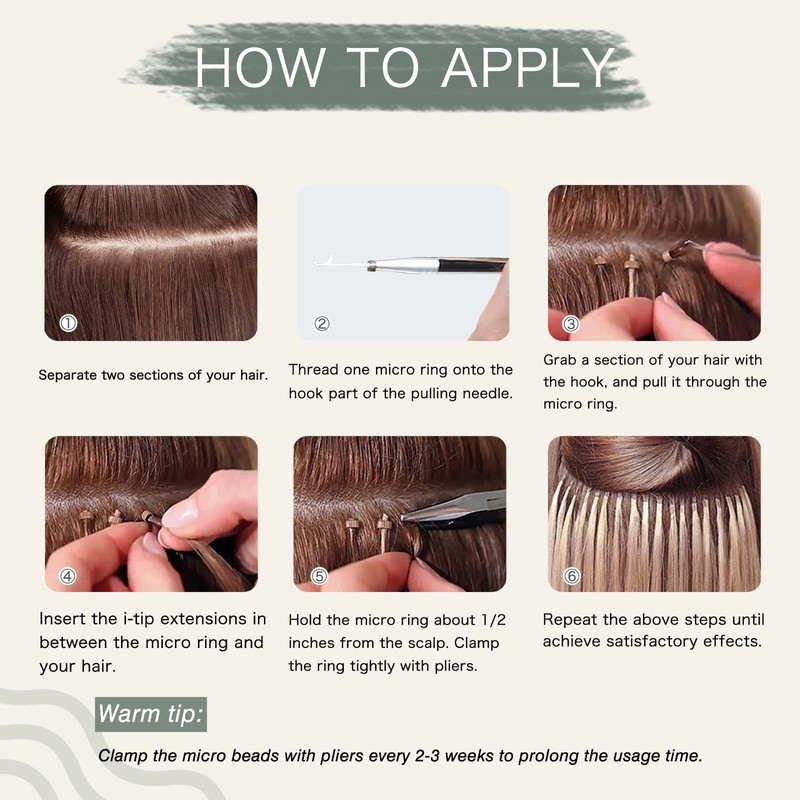 HOW TO APPLY

①

Separate two sections of your hair.

②

Thread one micro ring onto the hook part of the pulling needle.

③

Grab a section of your hair with the hook, and pull it through the micro ring.

④

Insert the i-tip extensions in between the micro ring and your hair.

⑤

Hold the micro ring about 1/2 inches from the scalp. Clamp the ring tightly with pliers.

⑥

Repeat the above steps until achieve satisfactory effects.

Warm tip:

Clamp the micro beads with pliers every 2-3 weeks to prolong the usage time.