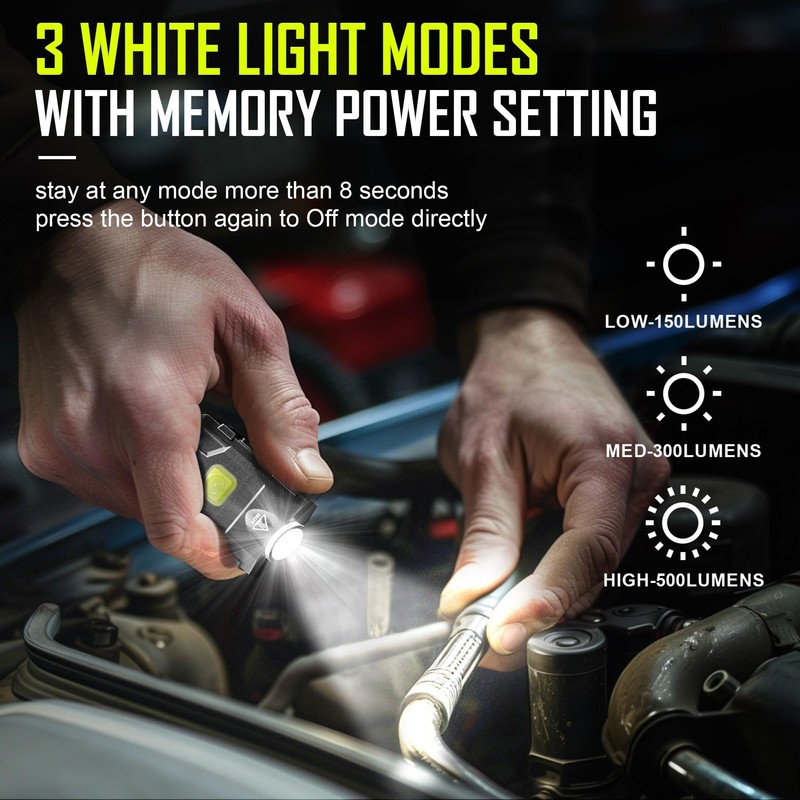 3 WHITE LIGHT MODES
WITH MEMORY POWER SETTING

stay at any mode more than 8 seconds
press the button again to Off mode directly

LOW-150LUMENS

MED-300LUMENS

HIGH-500LUMENS