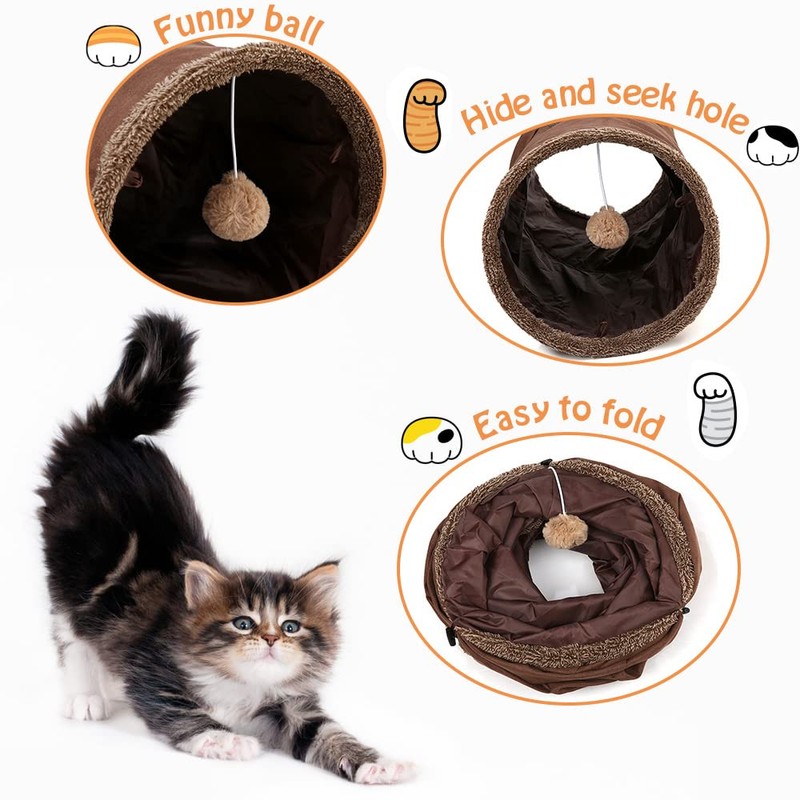 Funny ball

Hide and seek hole

Easy to fold