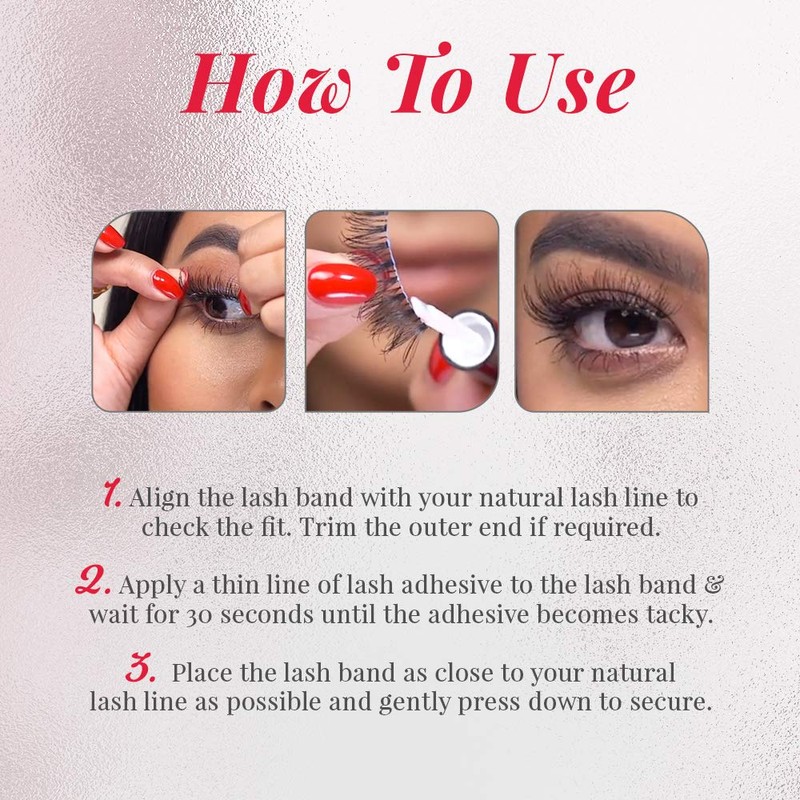 How To Use

1. Align the lash band with your natural lash line to check the fit. Trim the outer end if required.

2. Apply a thin line of lash adhesive to the lash band & wait for 30 seconds until the adhesive becomes tacky.

3. Place the lash band as close to your natural lash line as possible and gently press down to secure.