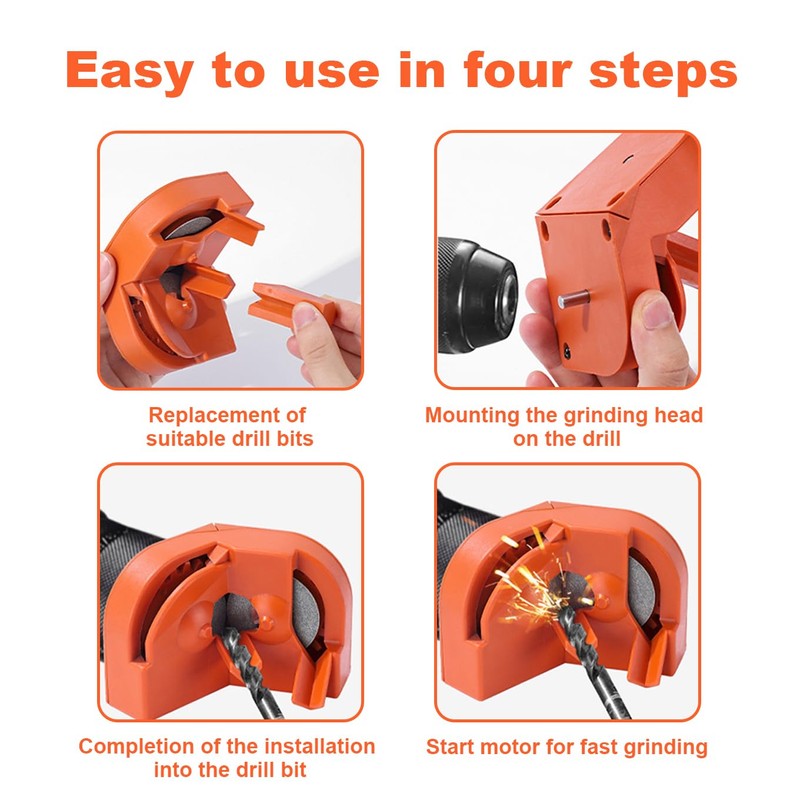 Easy to use in four steps

Replacement of suitable drill bits

Mounting the grinding head on the drill

Completion of the installation into the drill bit

Start motor for fast grinding