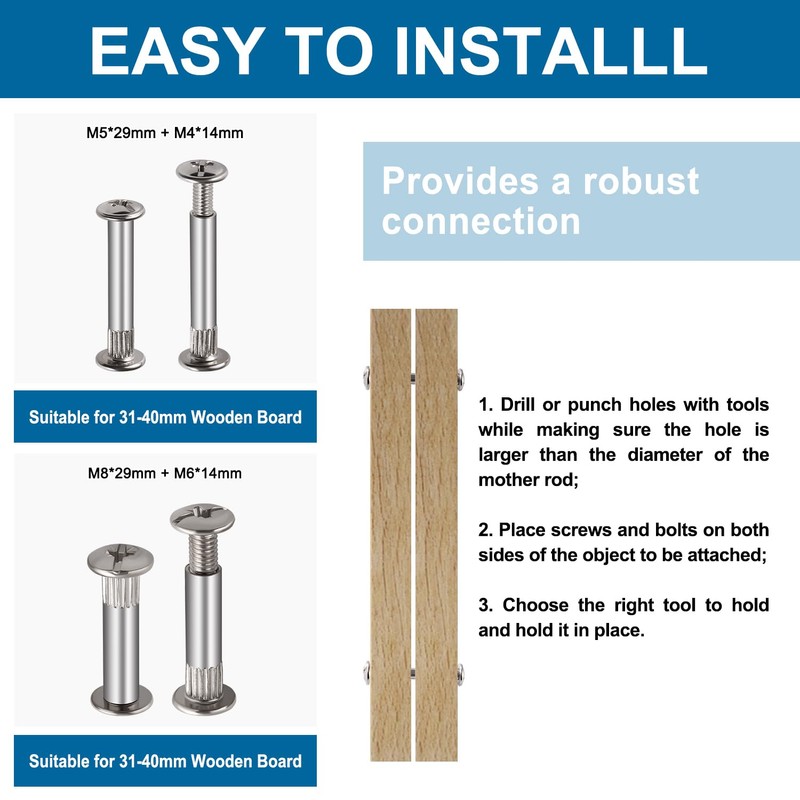 EASY TO INSTALLL

M5*29mm + M4*14mm

Suitable for 31-40mm Wooden Board

M8*29mm + M6*14mm

Suitable for 31-40mm Wooden Board

Provides a robust connection

1. Drill or punch holes with tools while making sure the hole is larger than the diameter of the mother rod;

2. Place screws and bolts on both sides of the object to be attached;

3. Choose the right tool to hold and hold it in place.