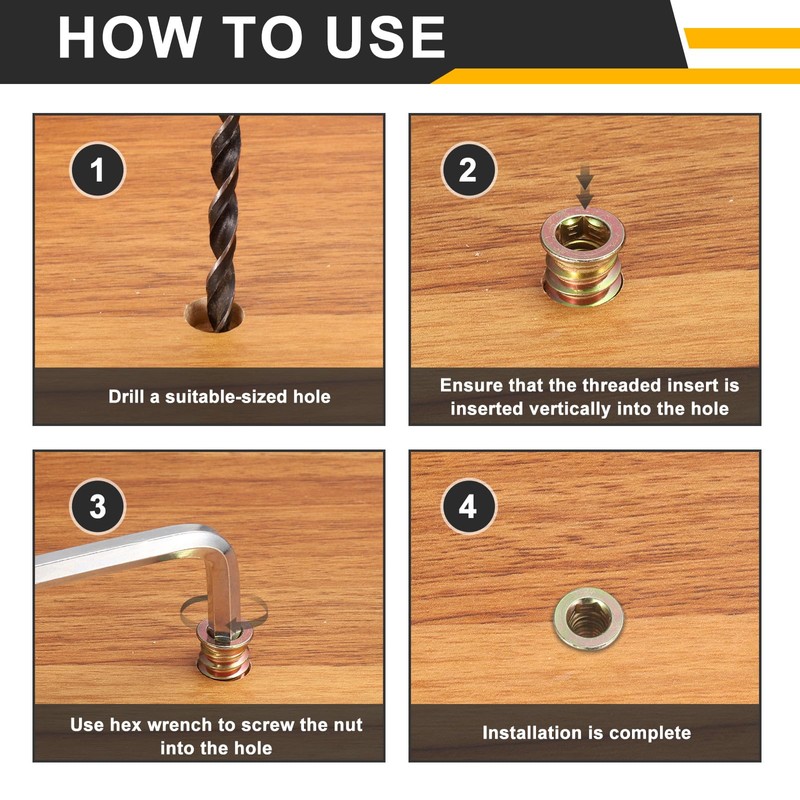 HOW TO USE

1

Drill a suitable-sized hole

2

Ensure that the threaded insert is inserted vertically into the hole

3

Use hex wrench to screw the nut into the hole

4

Installation is complete