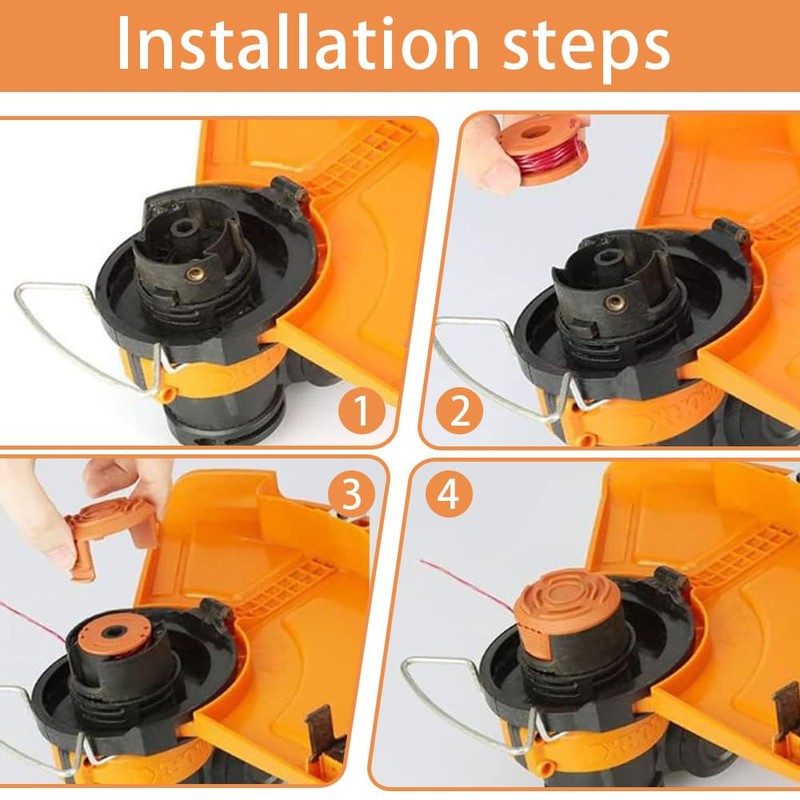 Installation steps

1

2

3

4