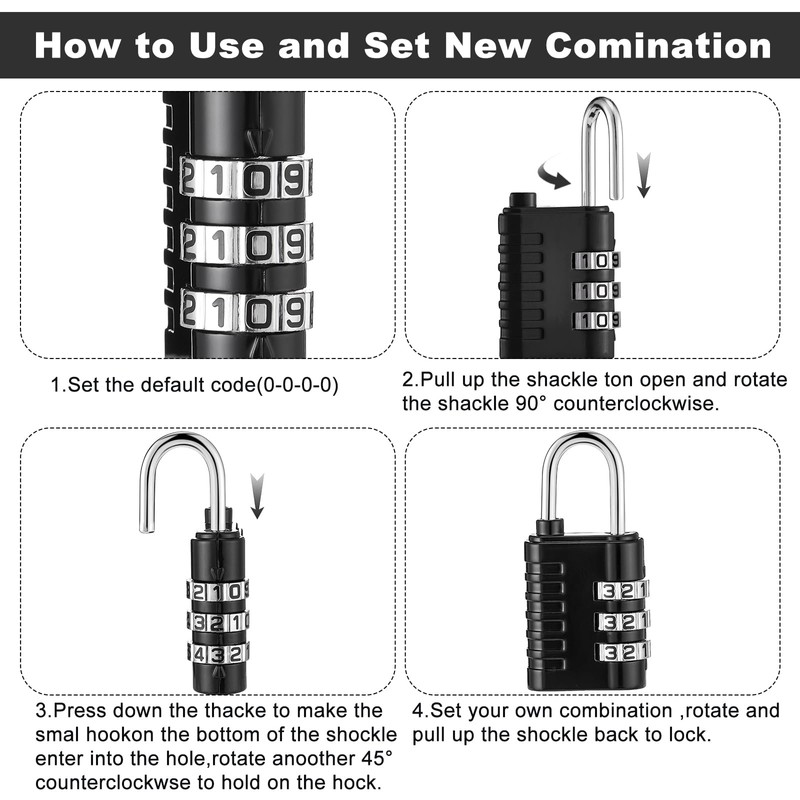 How to Use and Set New Comination

2109
2109
2109

1.Set the default code(0-0-0-0)

109
109
109

2.Pull up the shackle ton open and rotate the shackle 90° counterclockwise.

210
321
432

3.Press down the thacke to make the smal hookon the bottom of the shockle enter into the hole,rotate anoother 45° counterclockwse to hold on the hock.

321
321
321

4.Set your own combination ,rotate and pull up the shockle back to lock.