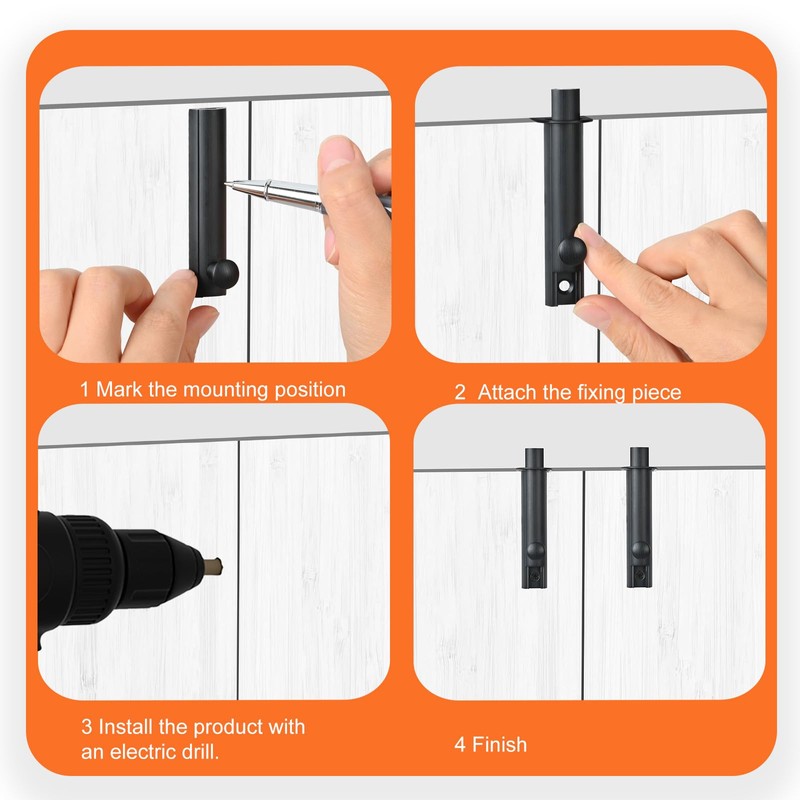 1 Mark the mounting position

2 Attach the fixing piece

3 Install the product with an electric drill.

4 Finish