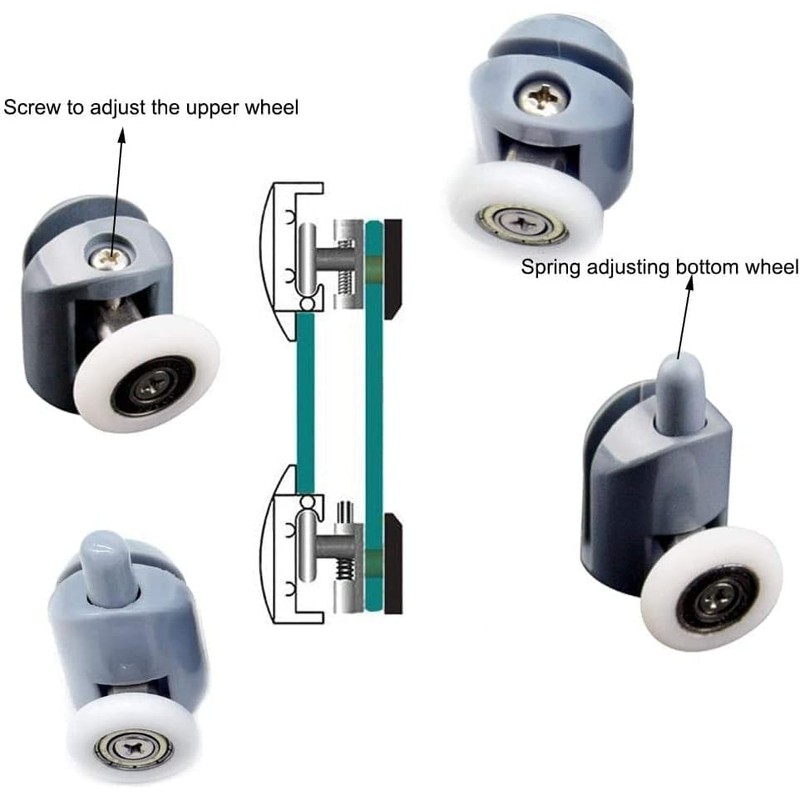 Screw to adjust the upper wheel

Spring adjusting bottom wheel