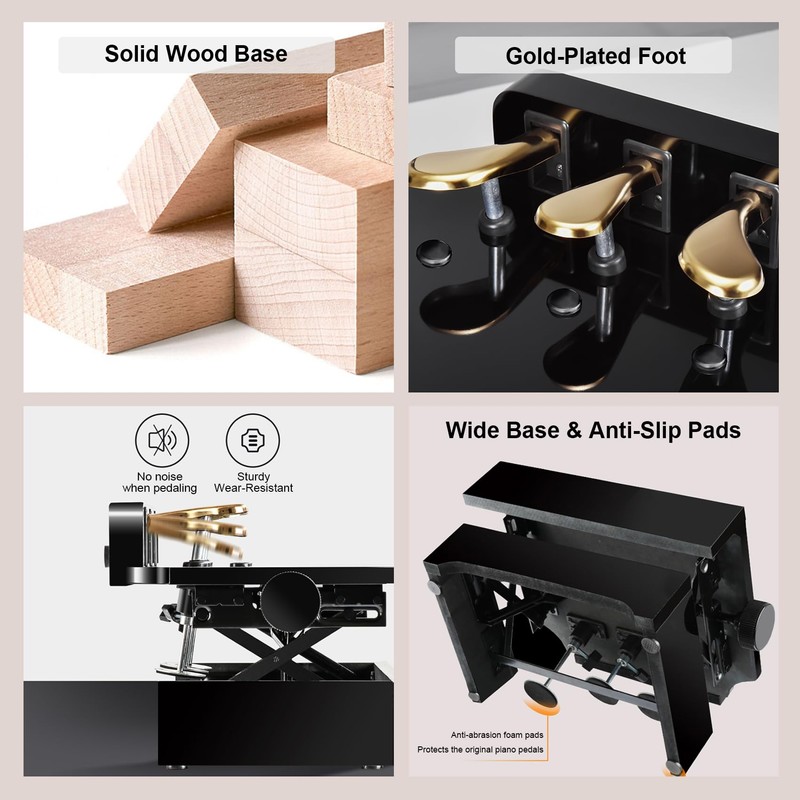 Solid Wood Base

Gold-Plated Foot

No noise when pedaling

Sturdy Wear-Resistant

Wide Base & Anti-Slip Pads

Anti-abrasion foam pads
Protects the original piano pedals