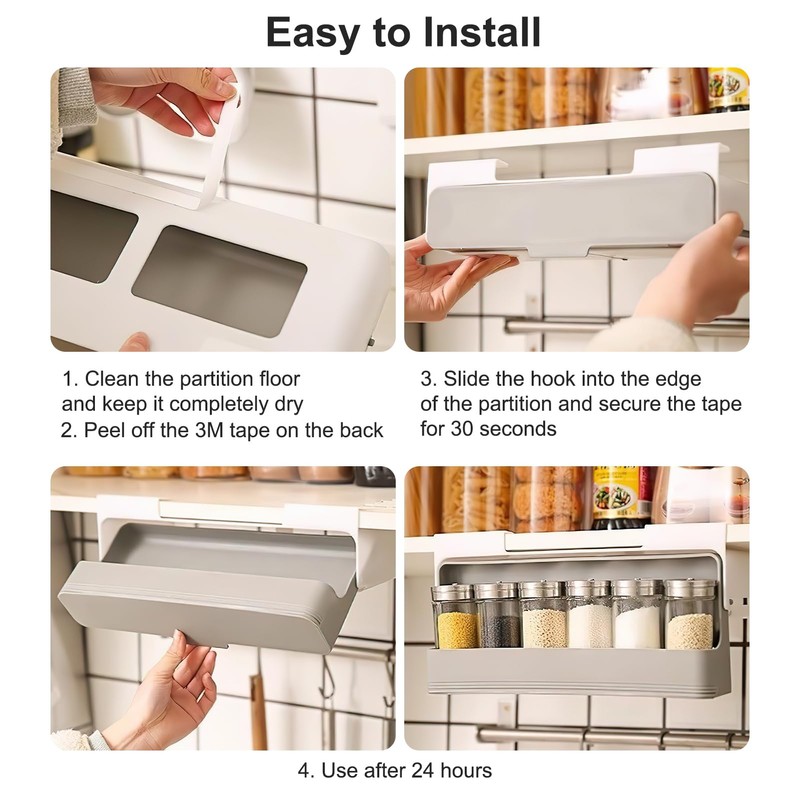 Easy to Install

1. Clean the partition floor and keep it completely dry
2. Peel off the 3M tape on the back

3. Slide the hook into the edge of the partition and secure the tape for 30 seconds

4. Use after 24 hours