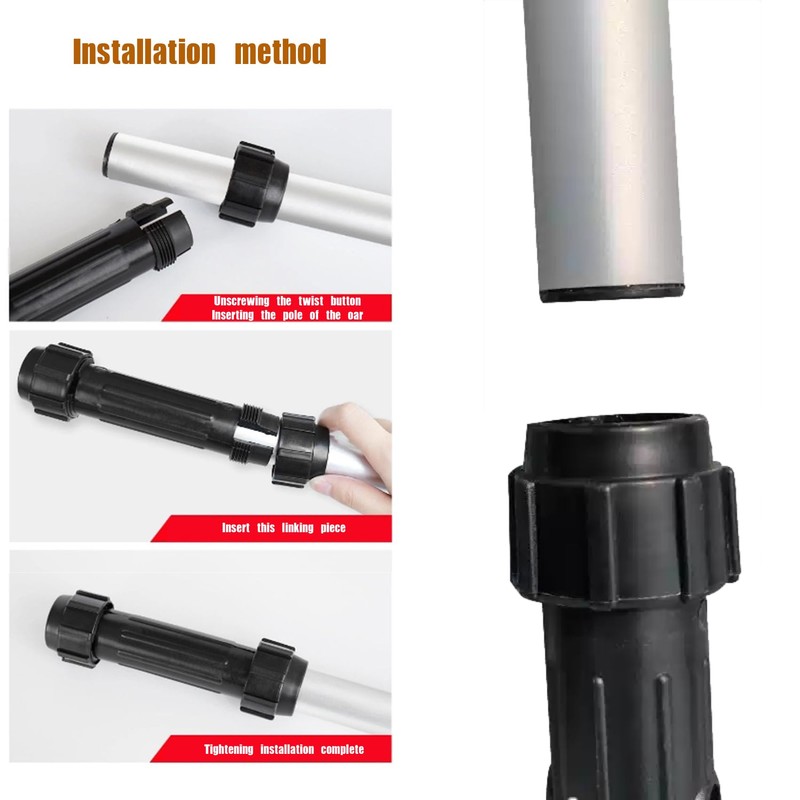 Installation method

Unscrewing the twist button
Inserting the pole of the oar

Insert this linking piece

Tightening installation complete