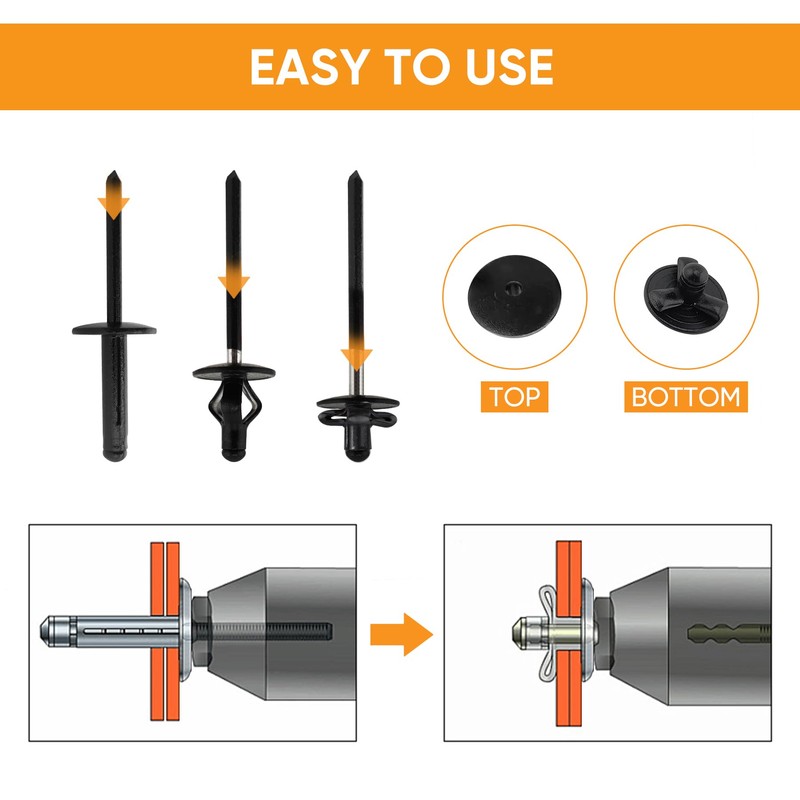 EASY TO USE

TOP

BOTTOM