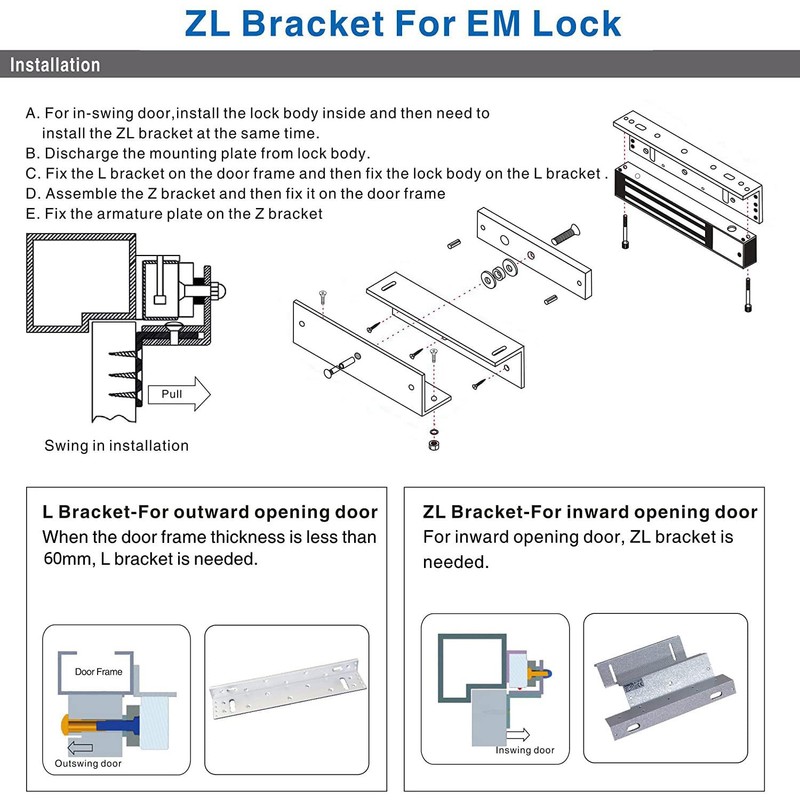 ZL Bracket For EM Lock

Installation

A. For in-swing door,install the lock body inside and then need to install the ZL bracket at the same time.
B. Discharge the mounting plate from lock body.
C. Fix the L bracket on the door frame and then fix the lock body on the L bracket .
D. Assemble the Z bracket and then fix it on the door frame
E. Fix the armature plate on the Z bracket

Pull

Swing in installation

L Bracket-For outward opening door
When the door frame thickness is less than 60mm, L bracket is needed.

Door Frame

Outswing door

ZL Bracket-For inward opening door
For inward opening door, ZL bracket is needed.

Inswing door