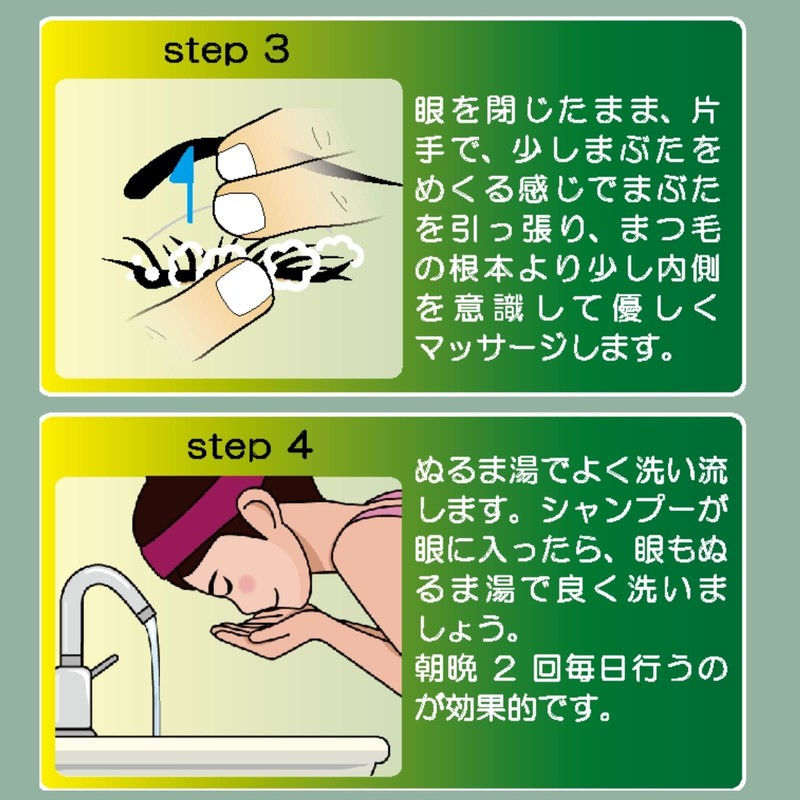 step 3

眼を閉じたまま、片手で、少しまぶたをめくる感じでまぶたを引っ張り、まつ毛の根本より少し内側を意識して優しくマッサージします。

step 4

ぬるま湯でよく洗い流します。シャンプーが眼に入ったら、眼もぬるま湯で良く洗いましょう。
朝晩 2 回毎日行うのが効果的です。