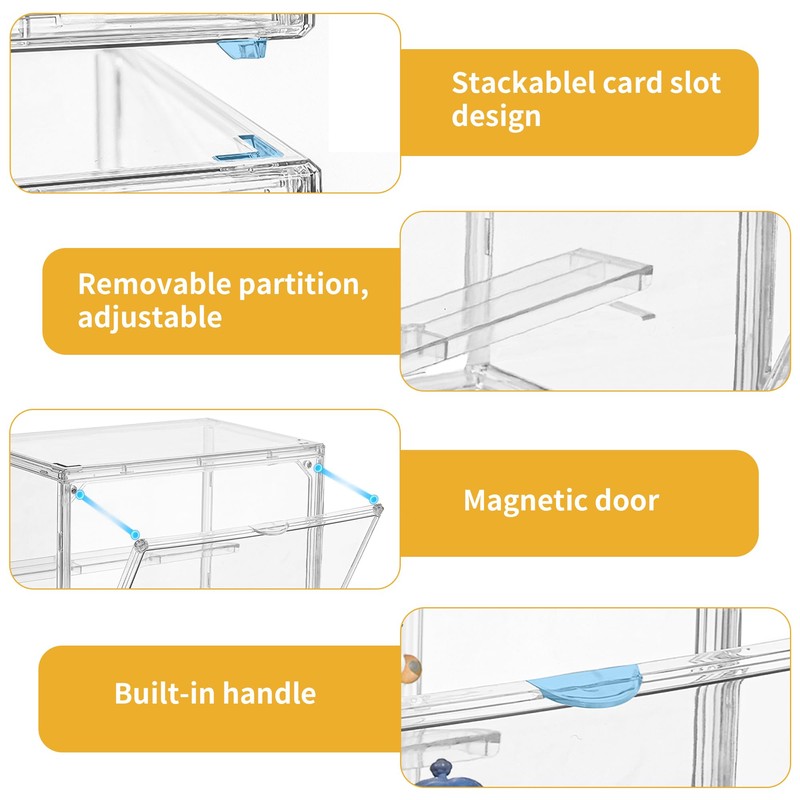 Stackablel card slot design

Removable partition, adjustable

Magnetic door

Built-in handle