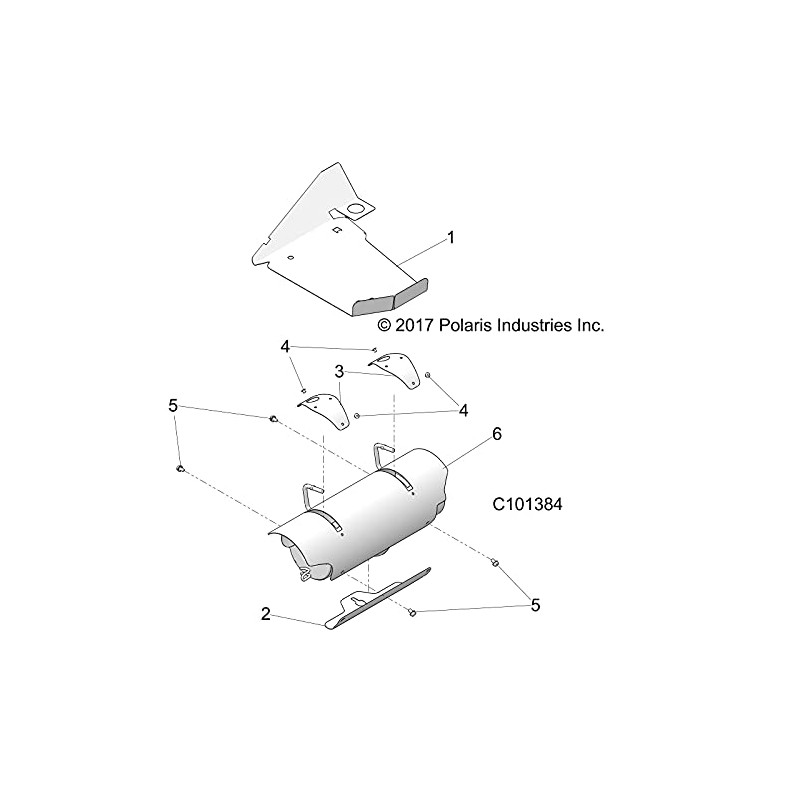 1

© 2017 Polaris Industries Inc.

4

3

4

5

6

C101384

5

2