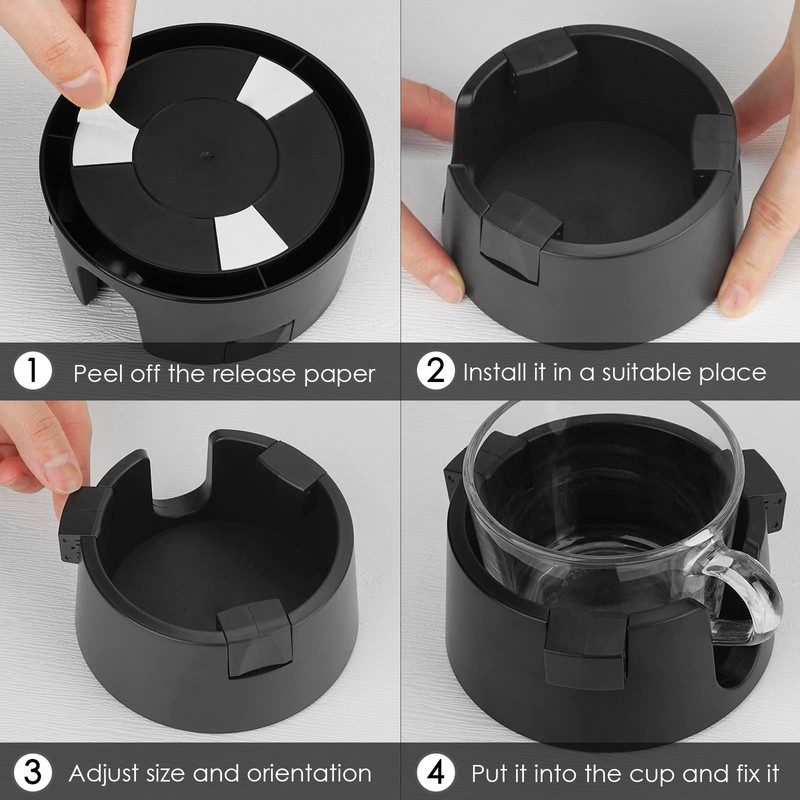 1 Peel off the release paper

2 Install it in a suitable place

3 Adjust size and orientation

4 Put it into the cup and fix it