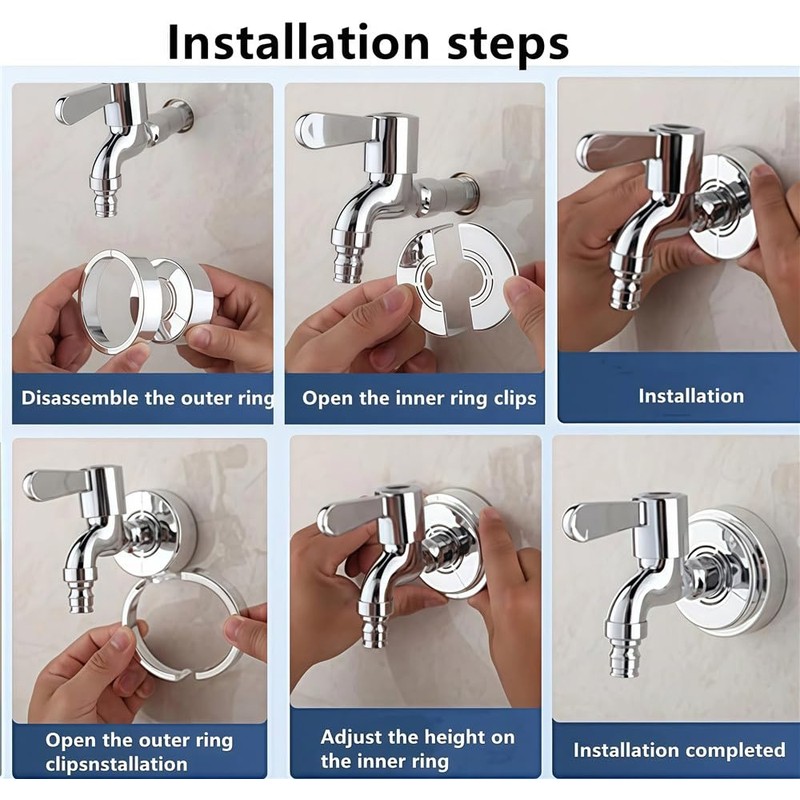 Installation steps

Disassemble the outer ring

Open the inner ring clips

Installation

Open the outer ring clipsnstallation

Adjust the height on the inner ring

Installation completed