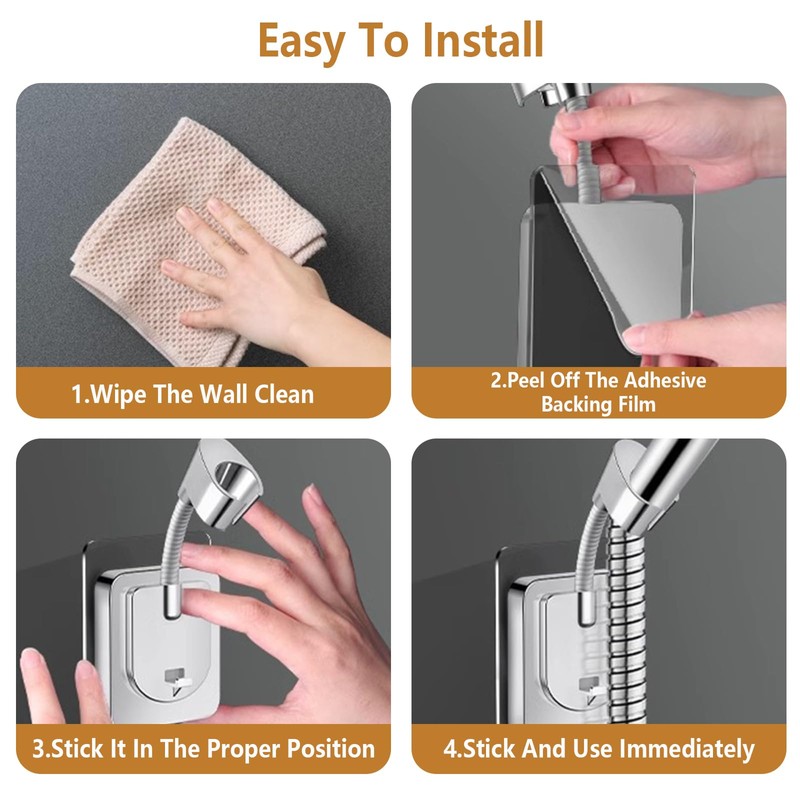 Easy To Install

1.Wipe The Wall Clean

2.Peel Off The Adhesive Backing Film

3.Stick It In The Proper Position

4.Stick And Use Immediately