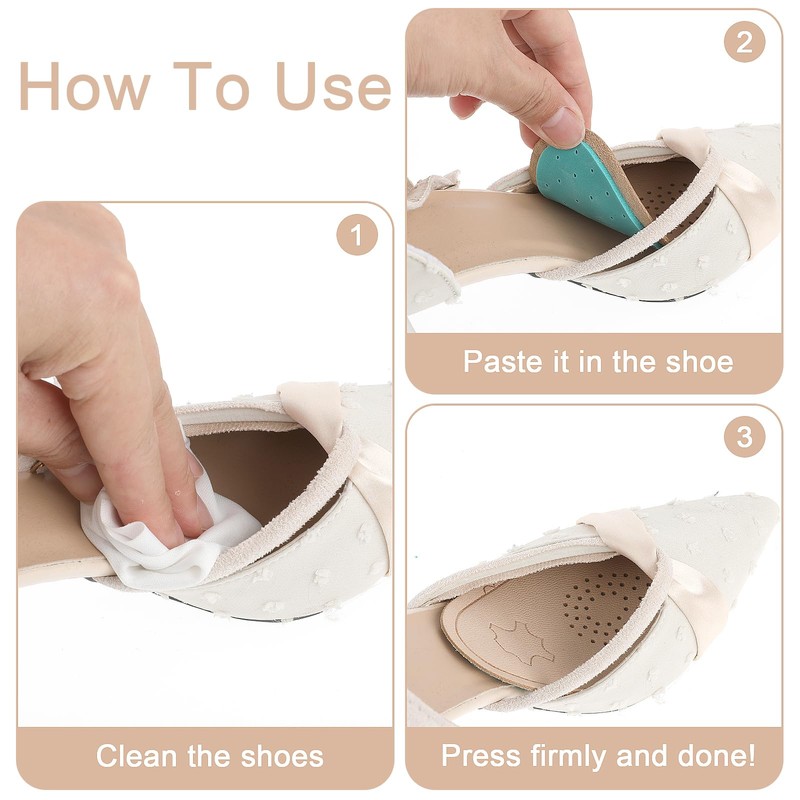 How To Use

1

Clean the shoes

2

Paste it in the shoe

3

Press firmly and done!