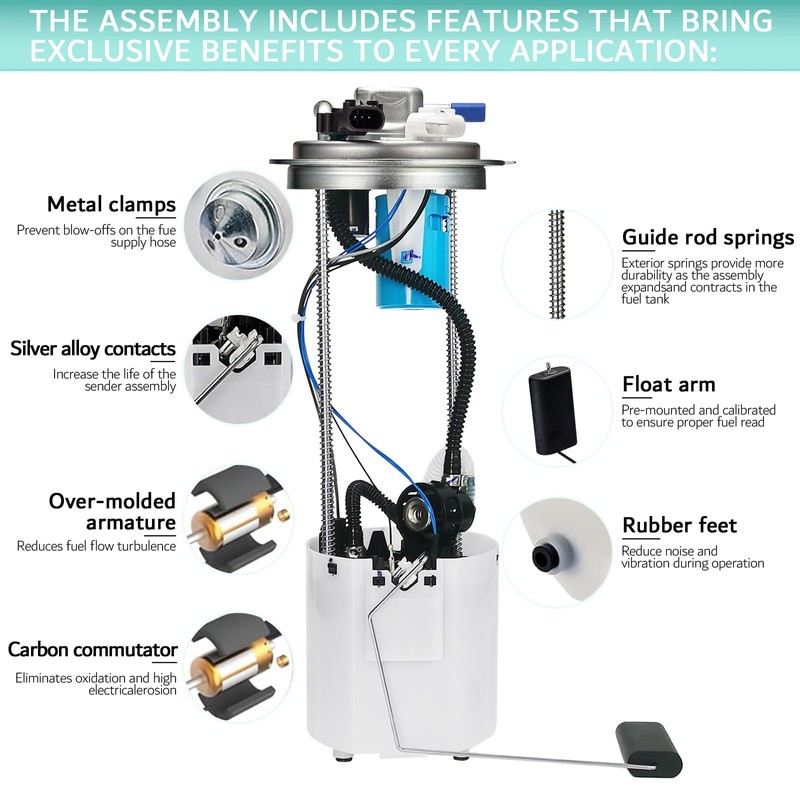 THE ASSEMBLY INCLUDES FEATURES THAT BRING EXCLUSIVE BENEFITS TO EVERY APPLICATION:

Metal clamps
Prevent blow-offs on the fue supply hose

Silver alloy contacts
Increase the life of the sender assembly

Over-molded armature
Reduces fuel flow turbulence

Carbon commutator
Eliminates oxidation and high electricalerosion

Guide rod springs
Exterior springs provide more durability as the assembly expandsand contracts in the fuel tank

Float arm
Pre-mounted and calibrated to ensure proper fuel read

Rubber feet
Reduce noise and vibration during operation