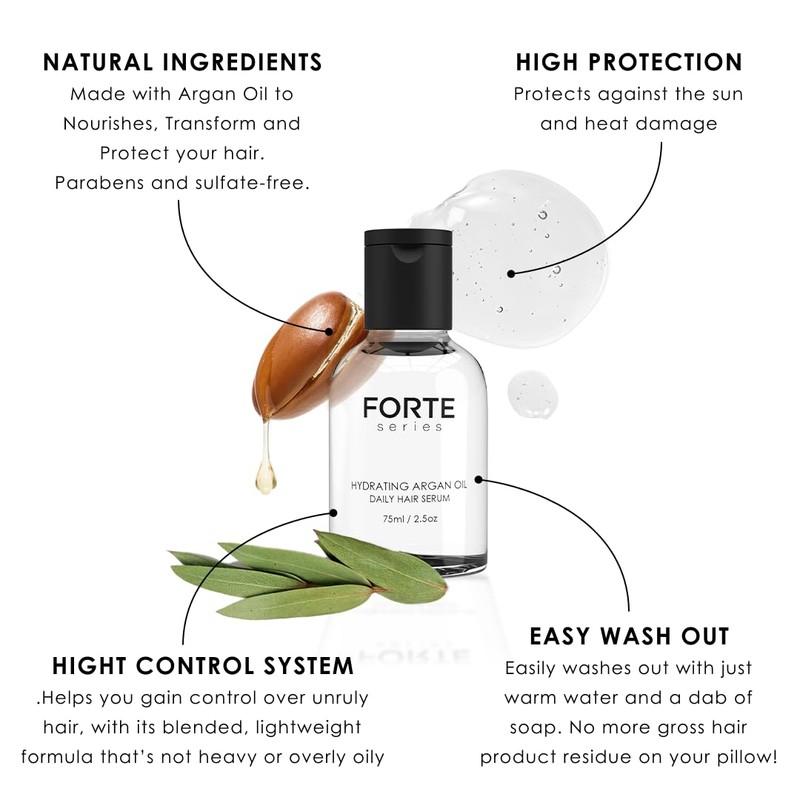 NATURAL INGREDIENTS
Made with Argan Oil to Nourishes, Transform and Protect your hair. Parabens and sulfate-free.

HIGH PROTECTION
Protects against the sun and heat damage

FORTE
series

HYDRATING ARGAN OIL
DAILY HAIR SERUM

75ml / 2.5oz

HIGHT CONTROL SYSTEM
.Helps you gain control over unruly hair, with its blended, lightweight formula that's not heavy or overly oily

EASY WASH OUT
Easily washes out with just warm water and a dab of soap. No more gross hair product residue on your pillow!