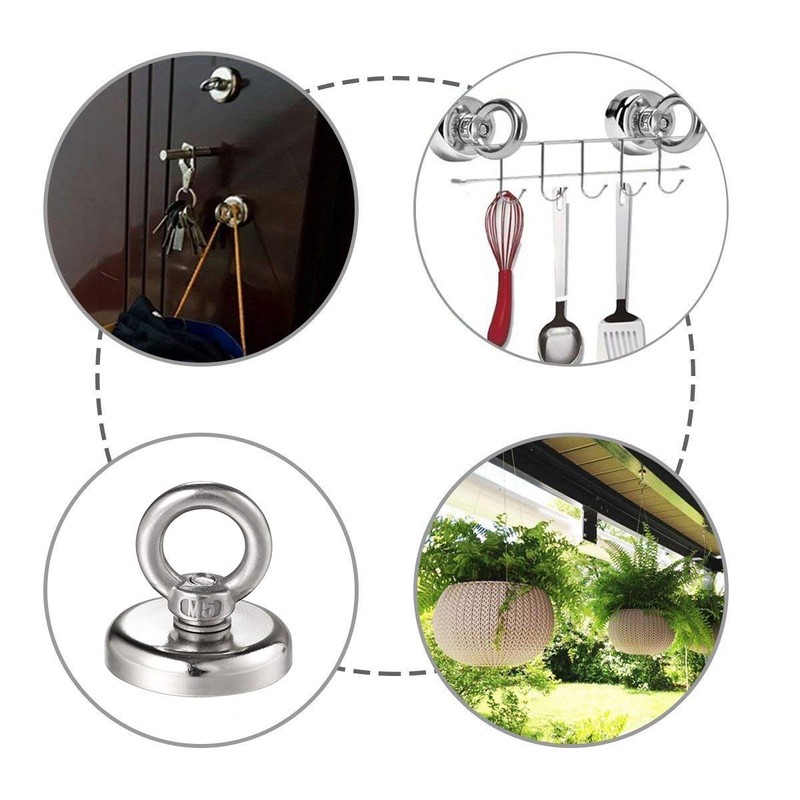 M5