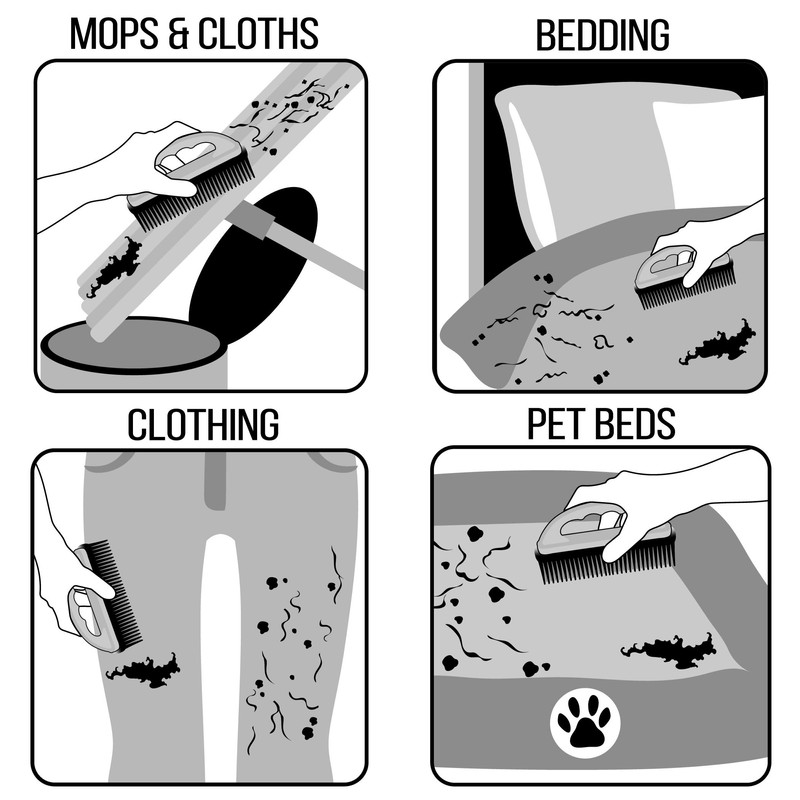 MOPS & CLOTHS

BEDDING

CLOTHING

PET BEDS