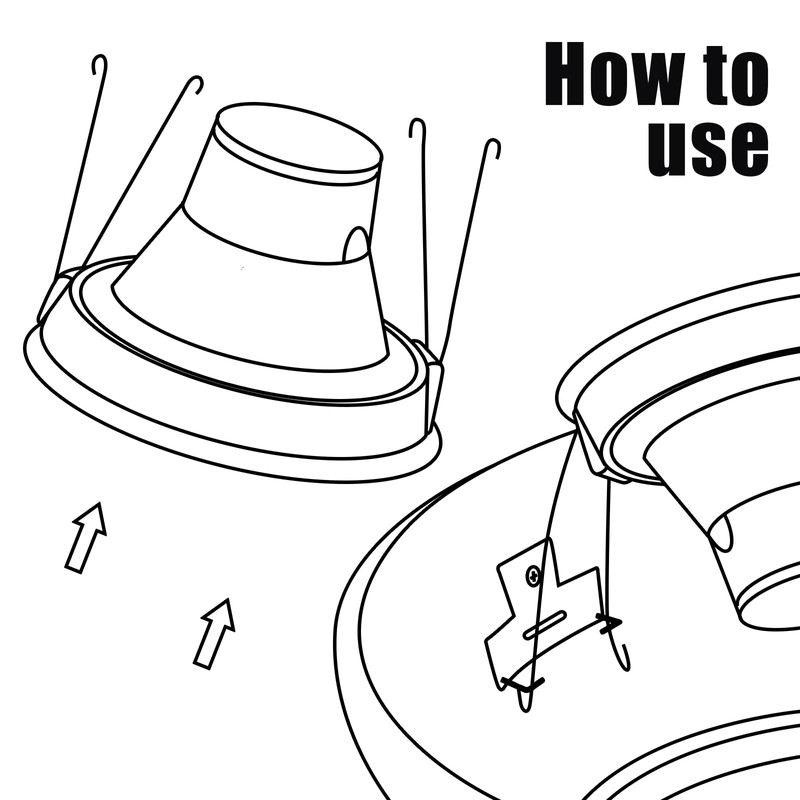 How to use