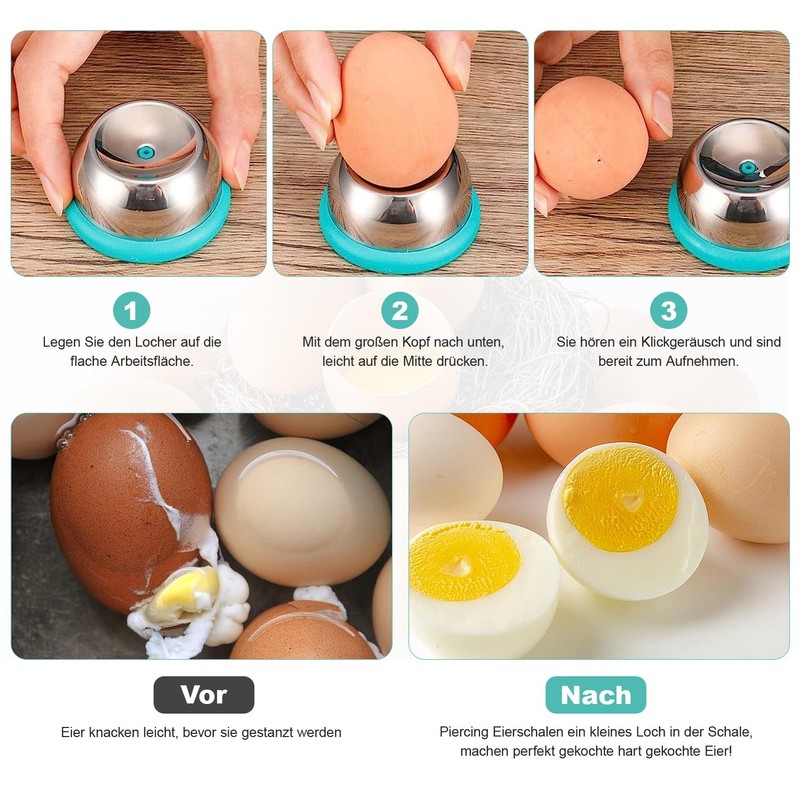 1

Legen Sie den Locher auf die flache Arbeitsfläche.

2

Mit dem großen Kopf nach unten, leicht auf die Mitte drücken.

3

Sie hören ein Klickgeräusch und sind bereit zum Aufnehmen.

Vor

Eier knacken leicht, bevor sie gestanzt werden

Nach

Piercing Eierschalen ein kleines Loch in der Schale, machen perfekt gekochte hart gekochte Eier!