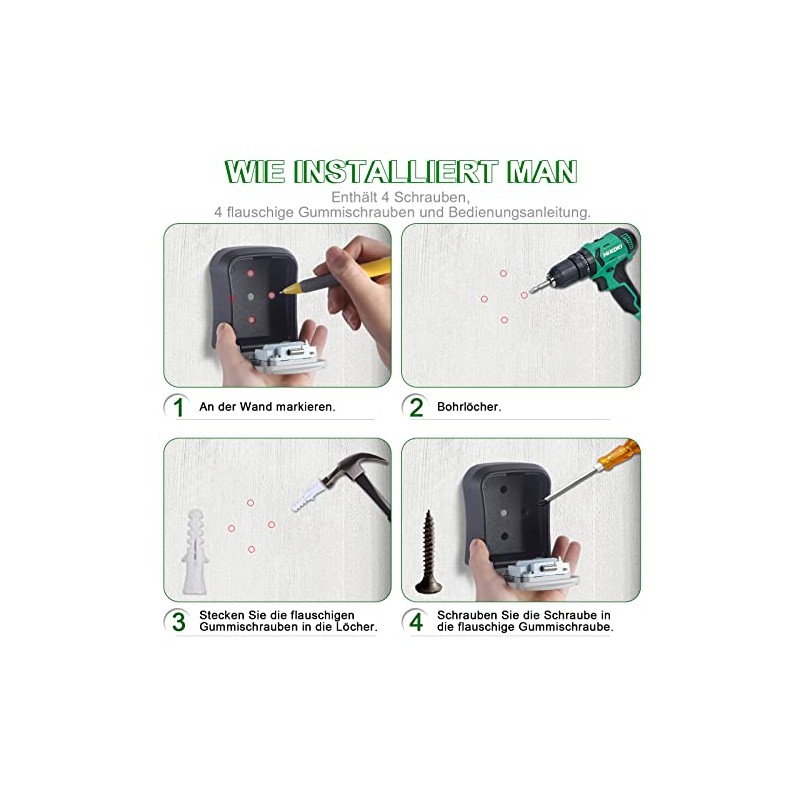 WIE INSTALLIERT MAN

Enthält 4 Schrauben,
4 flauschige Gummischrauben und Bedienungsanleitung.

HIKOKI

1 An der Wand markieren.

2 Bohrlöcher.

3 Stecken Sie die flauschigen Gummischrauben in die Löcher.

4 Schrauben Sie die Schraube in die flauschige Gummischraube.