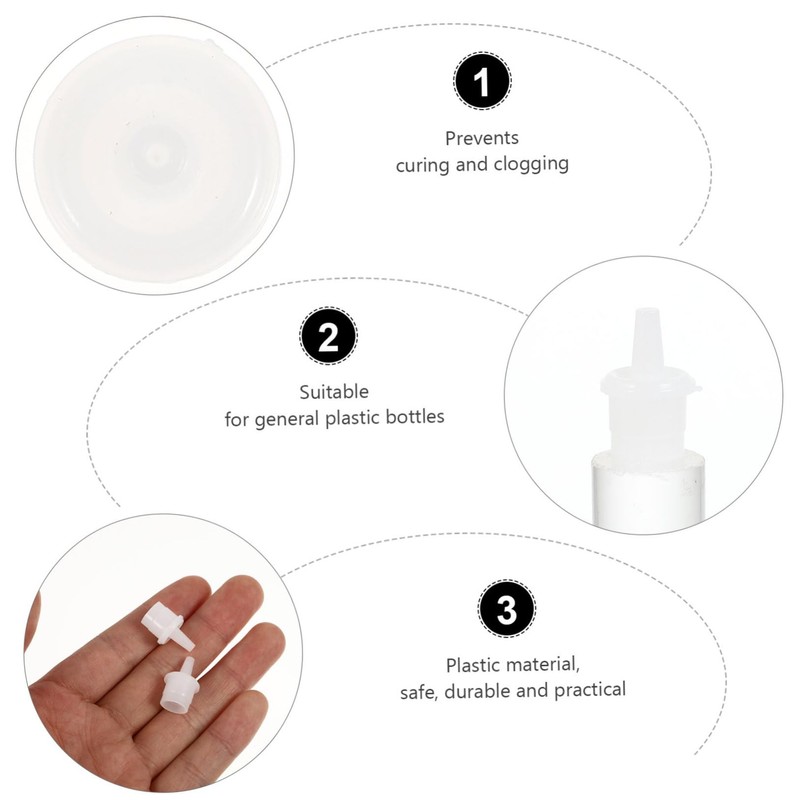 1

Prevents
curing and clogging

2

Suitable
for general plastic bottles

3

Plastic material,
safe, durable and practical