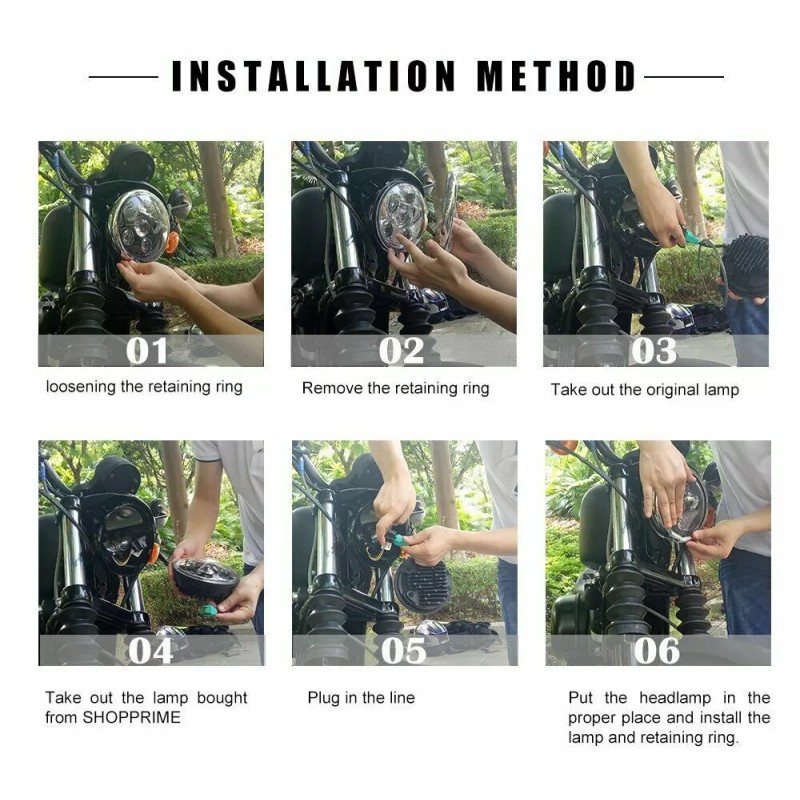 INSTALLATION METHOD

01
loosening the retaining ring

02
Remove the retaining ring

03
Take out the original lamp

04
Take out the lamp bought from SHOPPRIME

05
Plug in the line

06
Put the headlamp in the proper place and install the lamp and retaining ring.