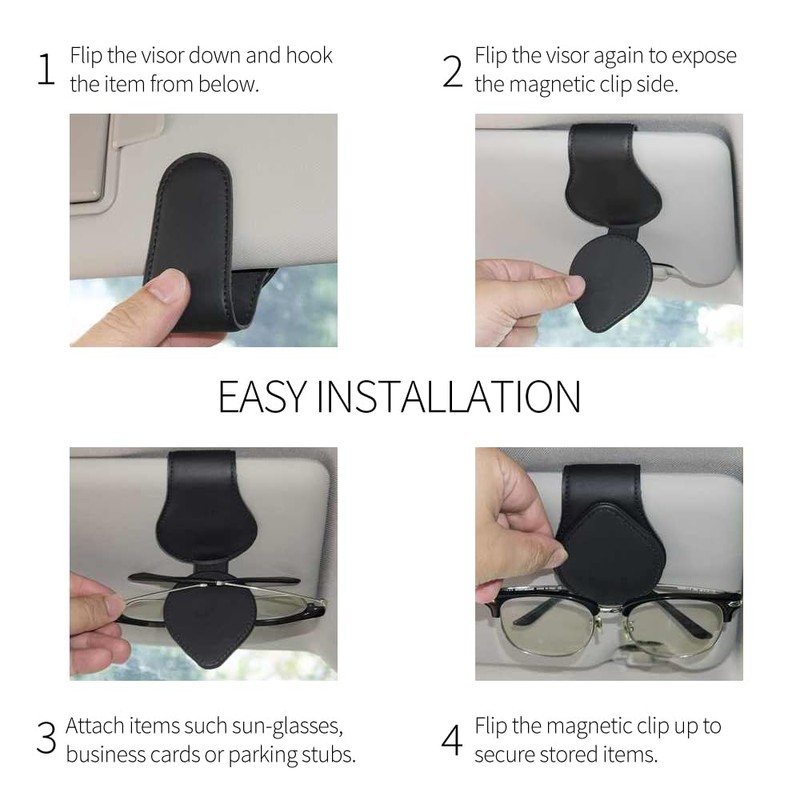 1 Flip the visor down and hook the item from below.

2 Flip the visor again to expose the magnetic clip side.

EASY INSTALLATION

3 Attach items such sun-glasses, business cards or parking stubs.

4 Flip the magnetic clip up to secure stored items.