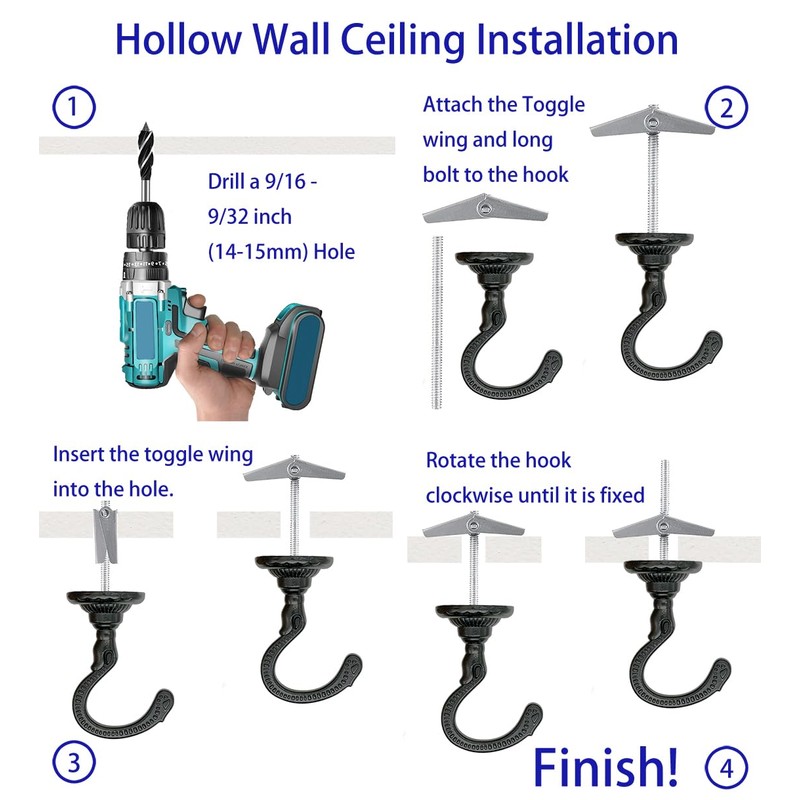 Hollow Wall Ceiling Installation

1

Drill a 9/16 - 9/32 inch (14-15mm) Hole

Attach the Toggle wing and long bolt to the hook

2

Insert the toggle wing into the hole.

Rotate the hook clockwise until it is fixed

3

Finish!

4