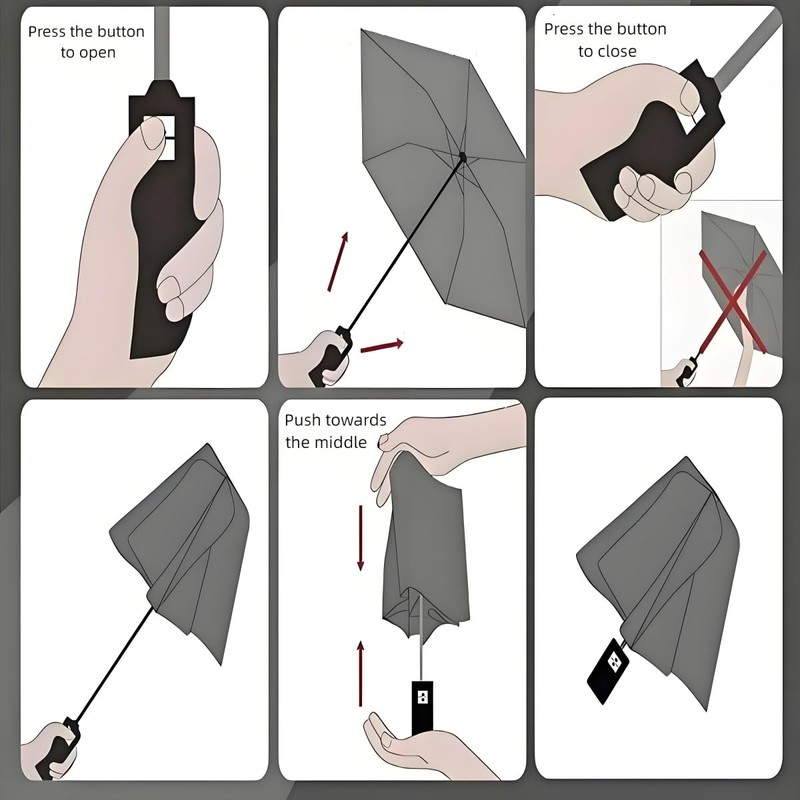 Press the button to open

Press the button to close

Push towards the middle