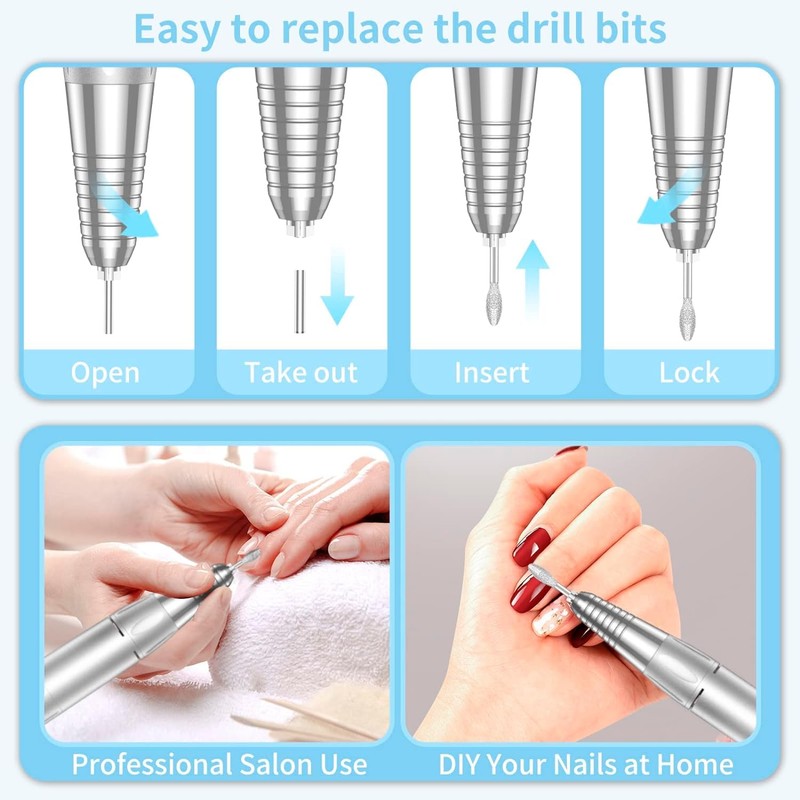 Easy to replace the drill bits

Open

Take out

Insert

Lock

Professional Salon Use

DIY Your Nails at Home