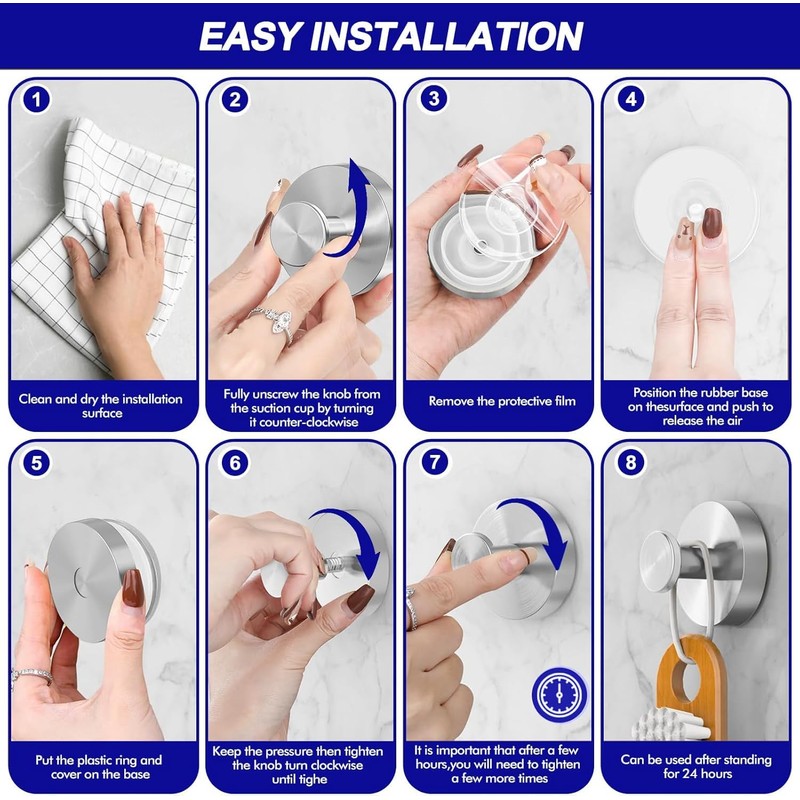 EASY INSTALLATION

1
Clean and dry the installation surface

2
Fully unscrew the knob from the suction cup by turning it counter-clockwise

3
Remove the protective film

4
Position the rubber base on thesurface and push to release the air

5
Put the plastic ring and cover on the base

6
Keep the pressure then tighten the knob turn clockwise until tighe

7
It is important that after a few hours,you will need to tighten a few more times

8
Can be used after standing for 24 hours