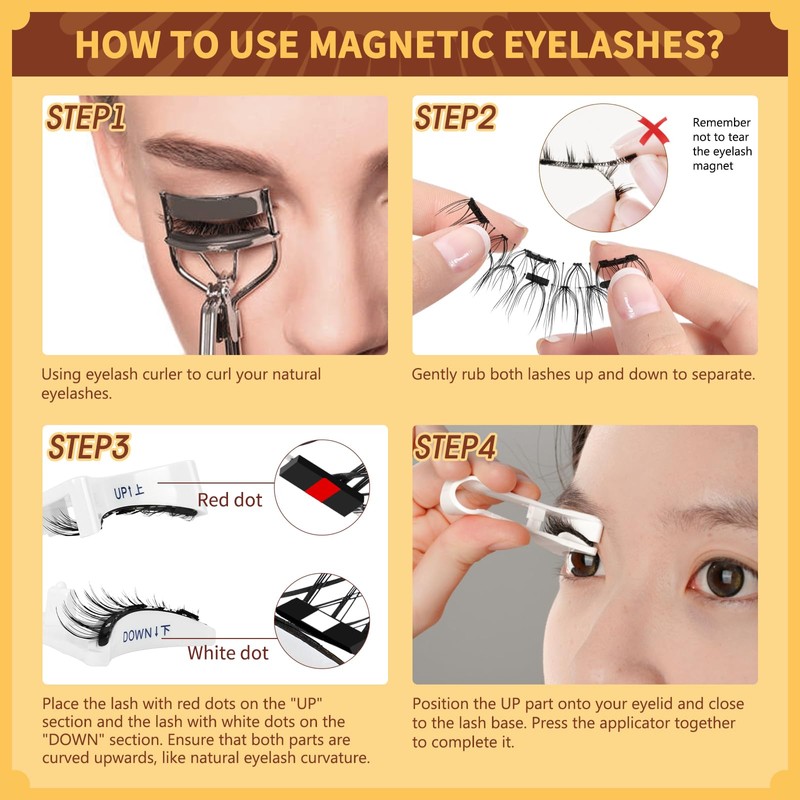 HOW TO USE MAGNETIC EYELASHES?

STEP1

Using eyelash curler to curl your natural eyelashes.

STEP2

Remember not to tear the eyelash magnet

Gently rub both lashes up and down to separate.

STEP3

UP↑上

Red dot

DOWN↓下

White dot

Place the lash with red dots on the "UP" section and the lash with white dots on the "DOWN" section. Ensure that both parts are curved upwards, like natural eyelash curvature.

STEP4

Position the UP part onto your eyelid and close to the lash base. Press the applicator together to complete it.