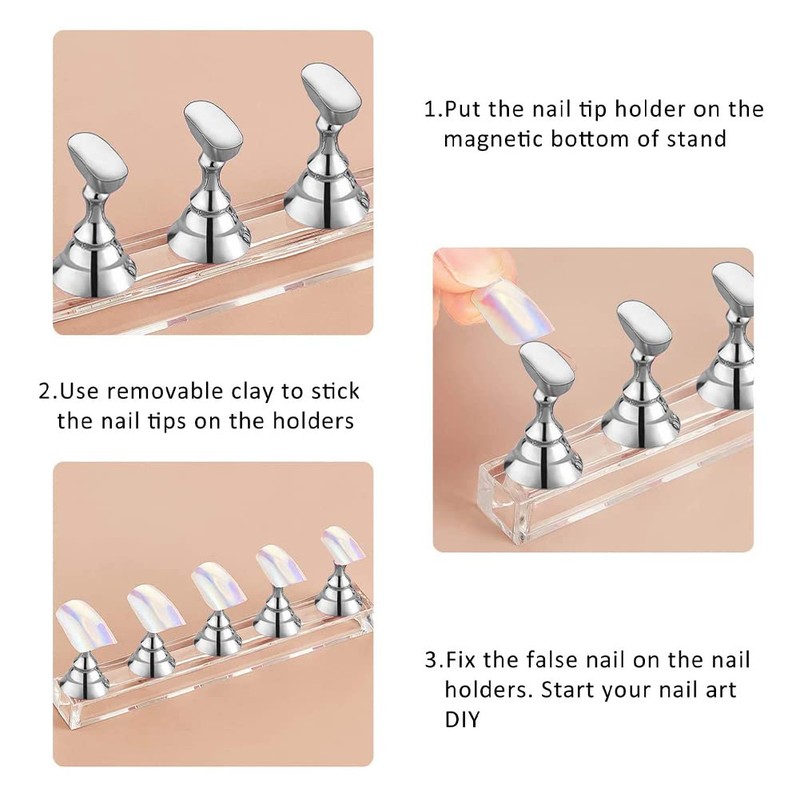 1.Put the nail tip holder on the magnetic bottom of stand

2.Use removable clay to stick the nail tips on the holders

3.Fix the false nail on the nail holders. Start your nail art DIY