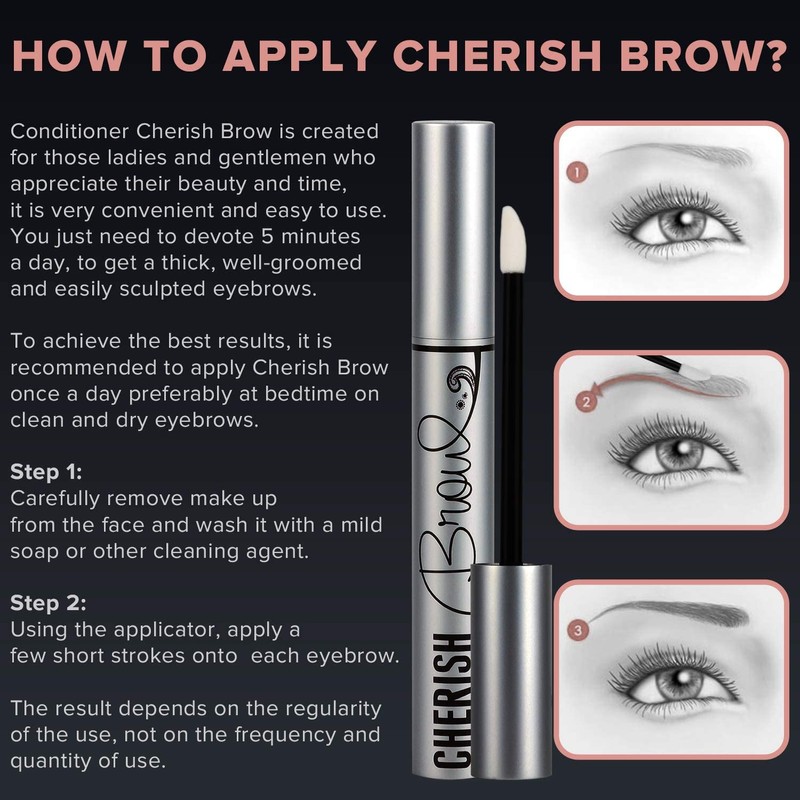 HOW TO APPLY CHERISH BROW?

Conditioner Cherish Brow is created for those ladies and gentlemen who appreciate their beauty and time, it is very convenient and easy to use. You just need to devote 5 minutes a day, to get a thick, well-groomed and easily sculpted eyebrows.

To achieve the best results, it is recommended to apply Cherish Brow once a day preferably at bedtime on clean and dry eyebrows.

Step 1:
Carefully remove make up from the face and wash it with a mild soap or other cleaning agent.

Step 2:
Using the applicator, apply a few short strokes onto each eyebrow.

The result depends on the regularity of the use, not on the frequency and quantity of use.

CHERISH Brow

1

2

3