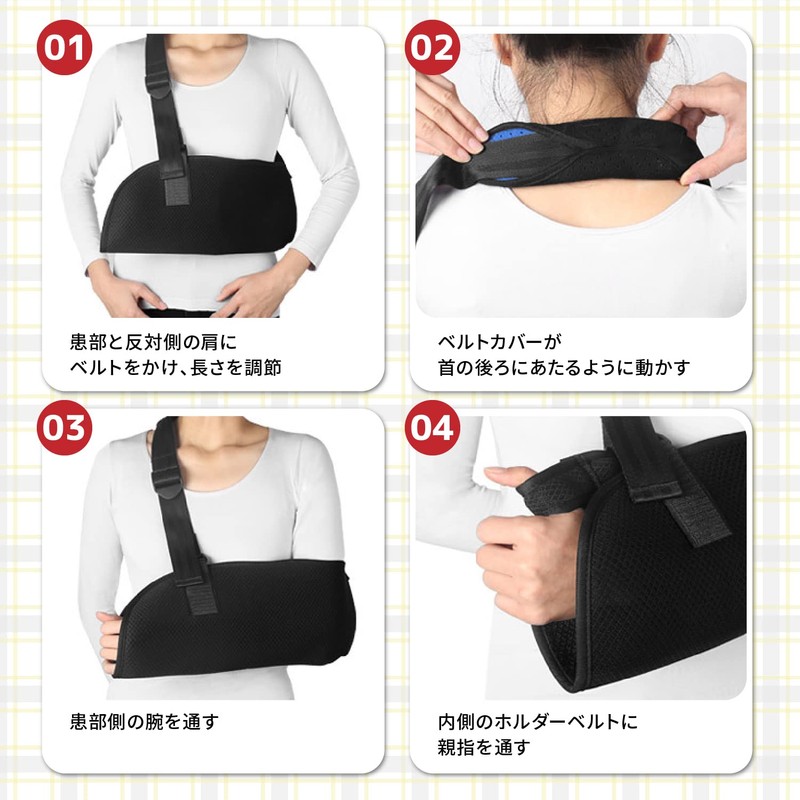 01

患部と反対側の肩に
ベルトをかけ、長さを調節

02

ベルトカバーが
首の後ろにあたるように動かす

03

患部側の腕を通す

04

内側のホルダーベルトに
親指を通す