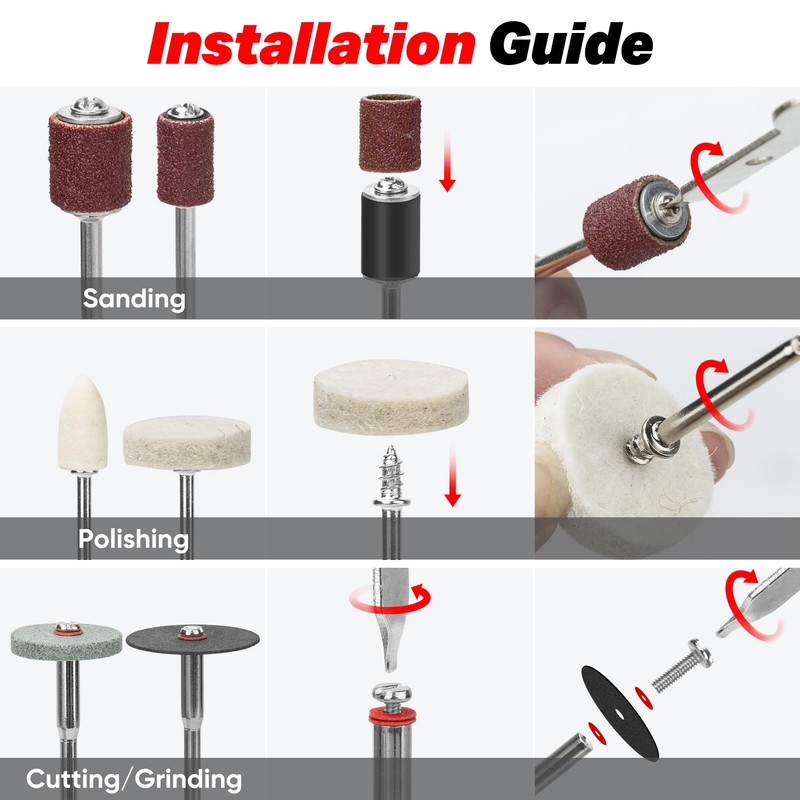 Installation Guide

Sanding

Polishing

Cutting/Grinding