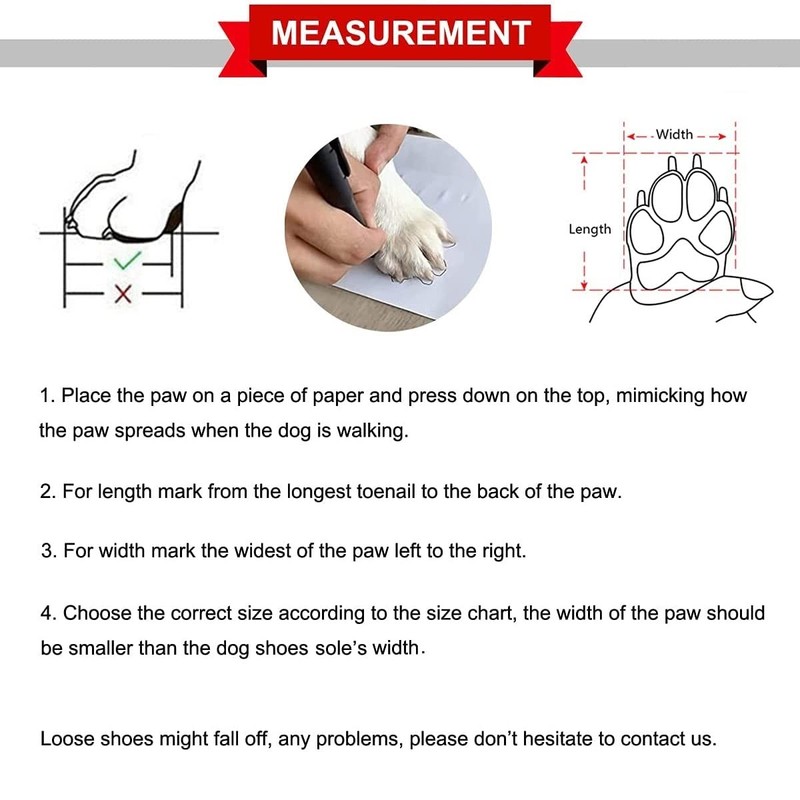 MEASUREMENT

Width

Length

1. Place the paw on a piece of paper and press down on the top, mimicking how the paw spreads when the dog is walking.

2. For length mark from the longest toenail to the back of the paw.

3. For width mark the widest of the paw left to the right.

4. Choose the correct size according to the size chart, the width of the paw should be smaller than the dog shoes sole's width.

Loose shoes might fall off, any problems, please don't hesitate to contact us.