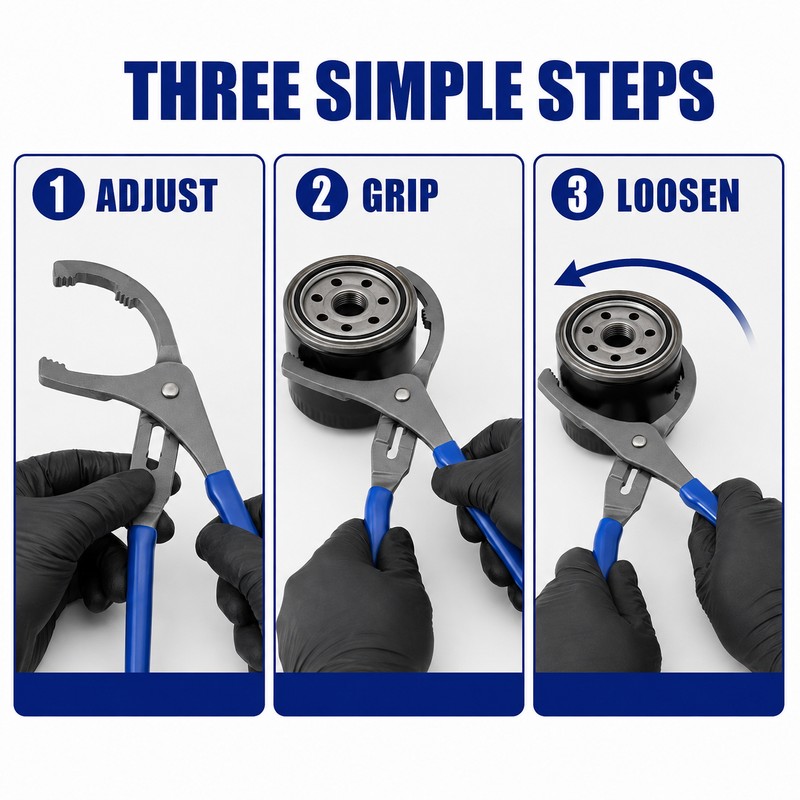 THREE SIMPLE STEPS

1 ADJUST

2 GRIP

3 LOOSEN